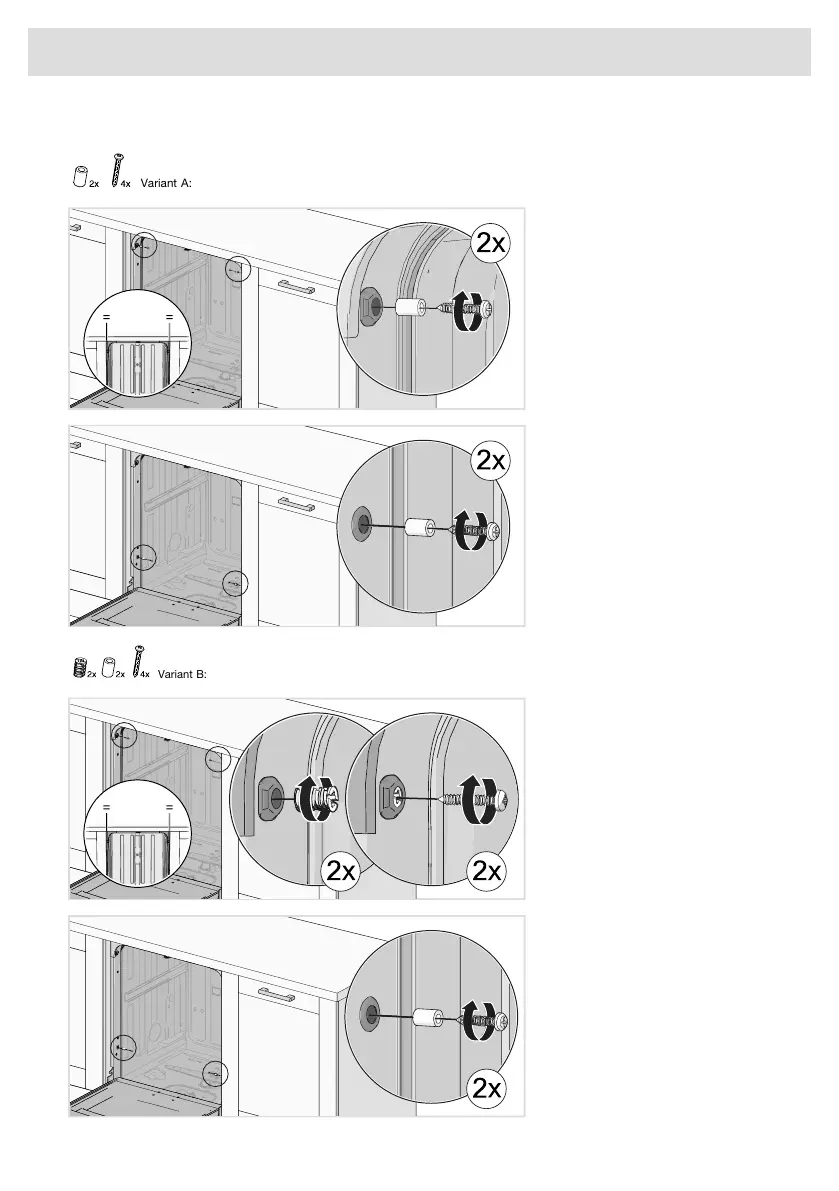 2x 4x Variant A:

=
=

2x

2x

2x 2x 4x Variant B:

=
=

2x

2x

2x