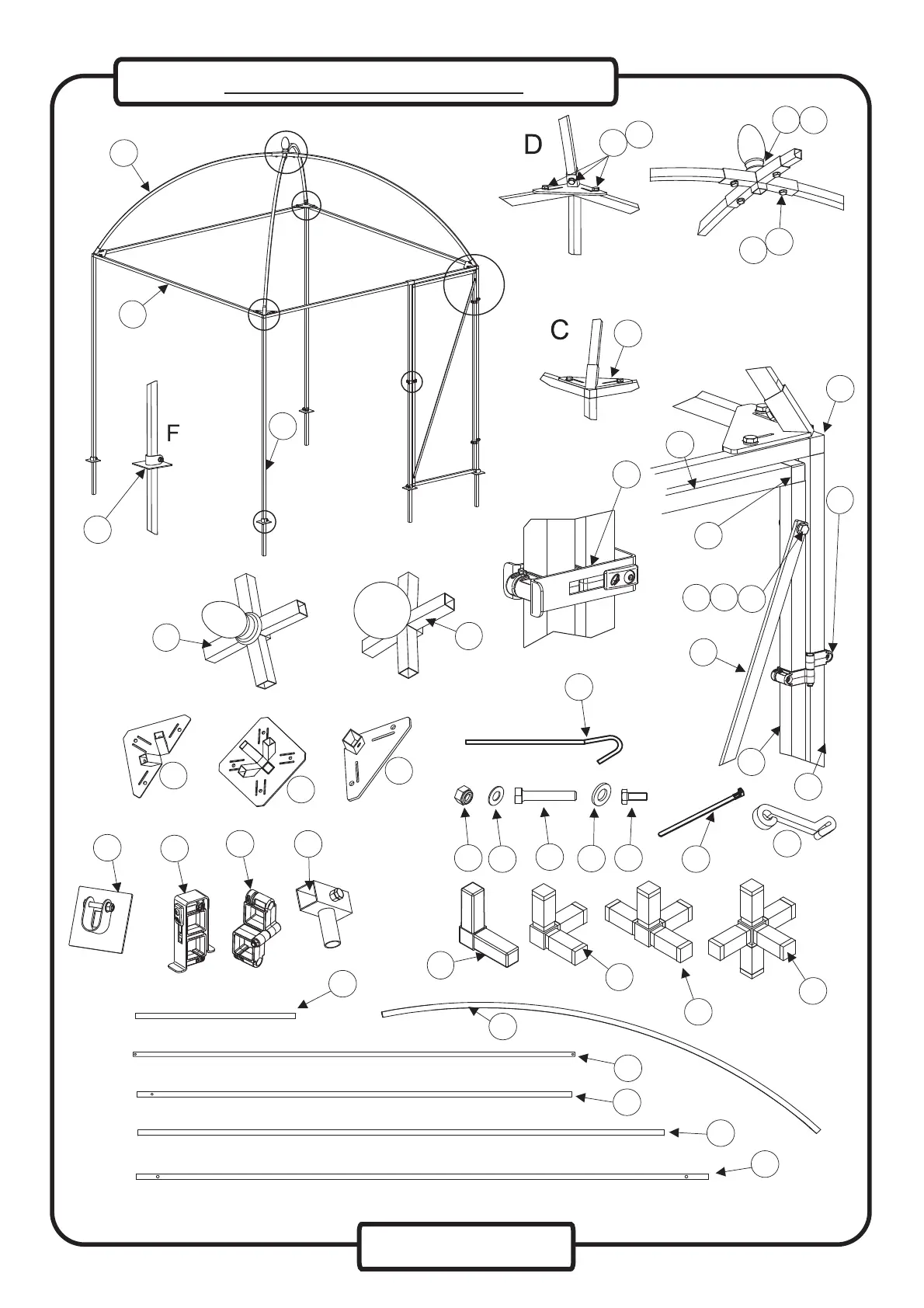 D

C

F