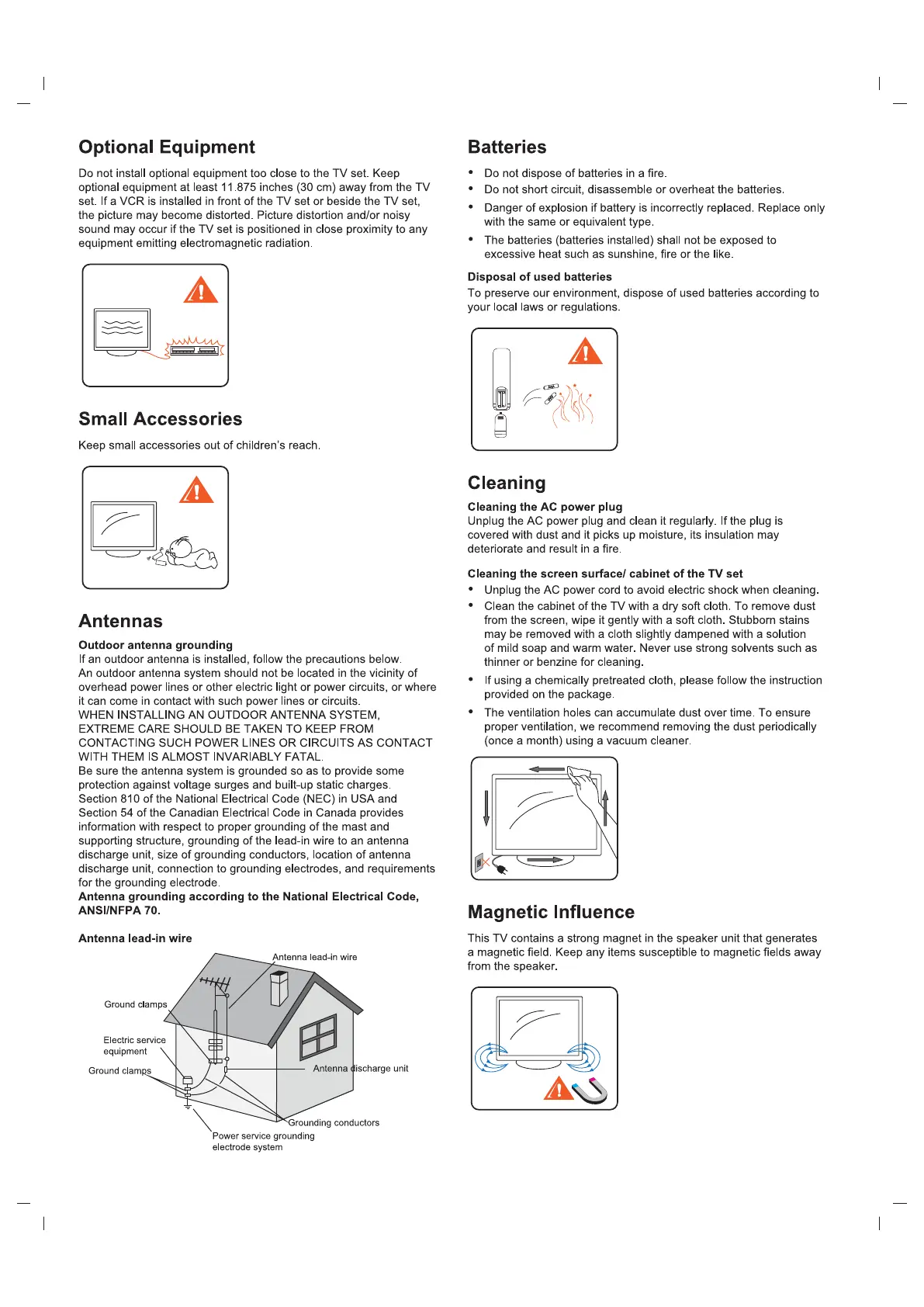 Optional Equipment

Do not install optional equipment too close to the TV set. Keep optional equipment at least 11.875 inches (30 cm) away from the TV set. If a VCR is installed in front of the TV set or beside the TV set, the picture may become distorted. Picture distortion and/or noisy sound may occur if the TV set is positioned in close proximity to any equipment emitting electromagnetic radiation.

Small Accessories

Keep small accessories out of children's reach.

Antennas

Outdoor antenna grounding
If an outdoor antenna is installed, follow the precautions below. An outdoor antenna system should not be located in the vicinity of overhead power lines or other electric light or power circuits, or where it can come in contact with such power lines or circuits. WHEN INSTALLING AN OUTDOOR ANTENNA SYSTEM, EXTREME CARE SHOULD BE TAKEN TO KEEP FROM CONTACTING SUCH POWER LINES OR CIRCUITS AS CONTACT WITH THEM IS ALMOST INVARIABLY FATAL.
Be sure the antenna system is grounded so as to provide some protection against voltage surges and built-up static charges. Section 810 of the National Electrical Code (NEC) in USA and Section 54 of the Canadian Electrical Code in Canada provides information with respect to proper grounding of the mast and supporting structure, grounding of the lead-in wire to an antenna discharge unit, size of grounding conductors, location of antenna discharge unit, connection to grounding electrodes, and requirements for the grounding electrode.
Antenna grounding according to the National Electrical Code, ANSI/NFPA 70.

Antenna lead-in wire

Antenna lead-in wire
Ground clamps
Electric service equipment
Ground clamps
Antenna discharge unit
Grounding conductors
Power service grounding electrode system

Batteries

• Do not dispose of batteries in a fire.
• Do not short circuit, disassemble or overheat the batteries.
• Danger of explosion if battery is incorrectly replaced. Replace only with the same or equivalent type.
• The batteries (batteries installed) shall not be exposed to excessive heat such as sunshine, fire or the like.

Disposal of used batteries
To preserve our environment, dispose of used batteries according to your local laws or regulations.

Cleaning

Cleaning the AC power plug
Unplug the AC power plug and clean it regularly. If the plug is covered with dust and it picks up moisture, its insulation may deteriorate and result in a fire.

Cleaning the screen surface/ cabinet of the TV set
• Unplug the AC power cord to avoid electric shock when cleaning.
• Clean the cabinet of the TV with a dry soft cloth. To remove dust from the screen, wipe it gently with a soft cloth. Stubborn stains may be removed with a cloth slightly dampened with a solution of mild soap and warm water. Never use strong solvents such as thinner or benzine for cleaning.
• If using a chemically pretreated cloth, please follow the instruction provided on the package.
• The ventilation holes can accumulate dust over time. To ensure proper ventilation, we recommend removing the dust periodically (once a month) using a vacuum cleaner.

Magnetic Influence

This TV contains a strong magnet in the speaker unit that generates a magnetic field. Keep any items susceptible to magnetic fields away from the speaker.