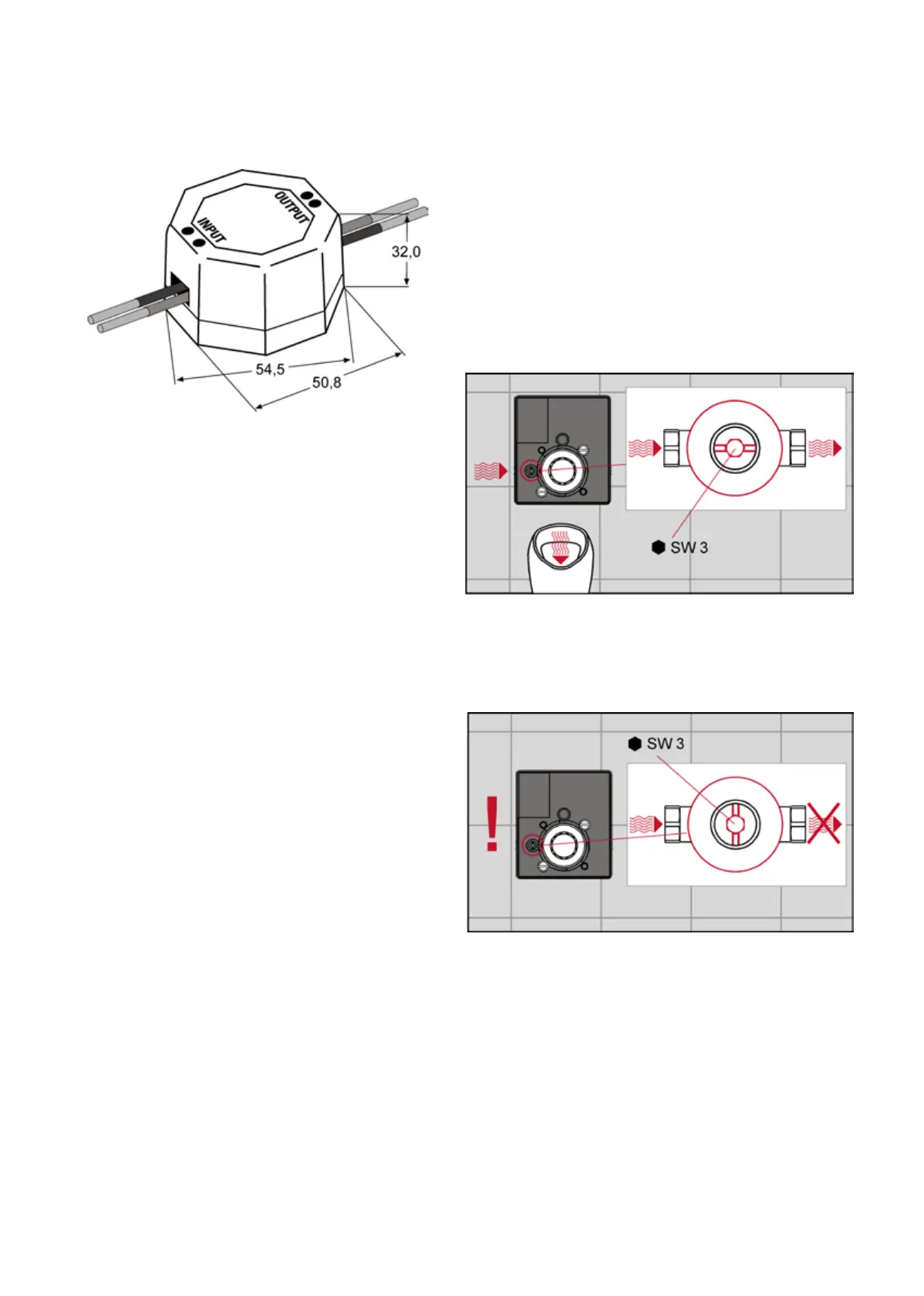 INPUT
OUTPUT
32,0
54,5
50,8

SW 3

SW 3

!