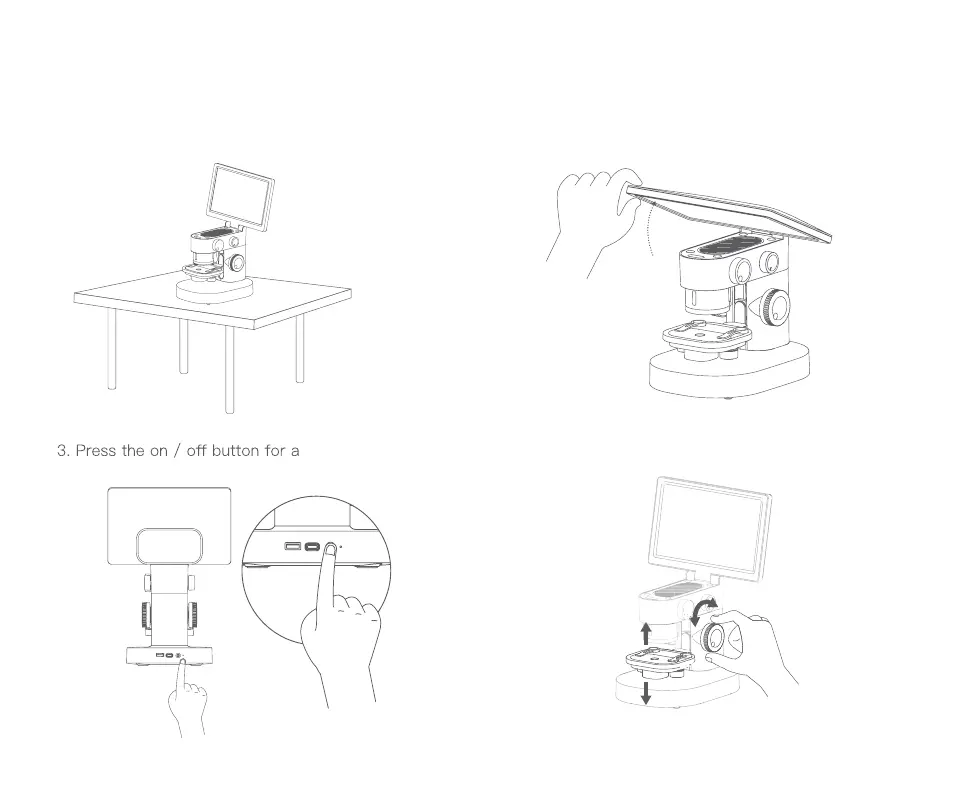 3. Press the on / off button for a