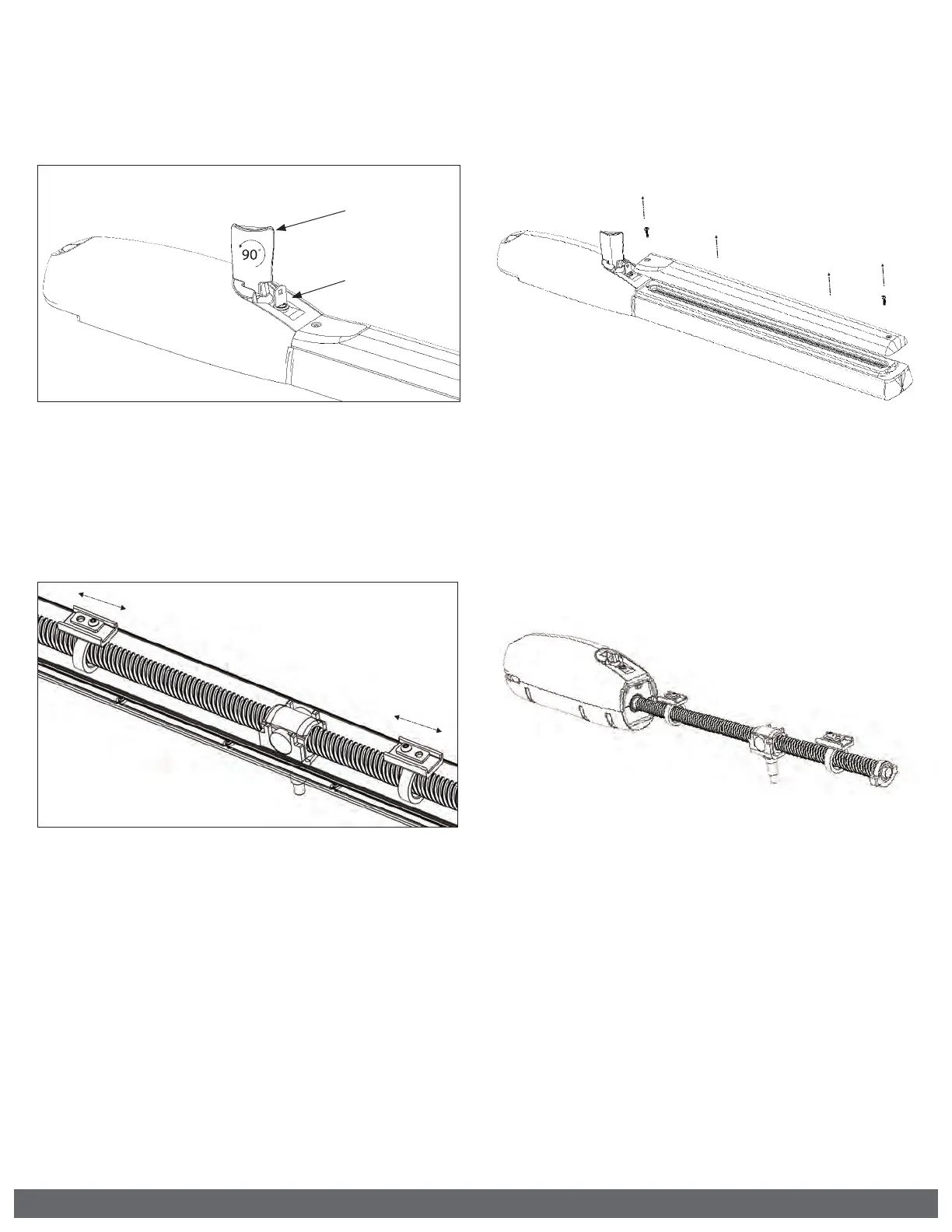 90°