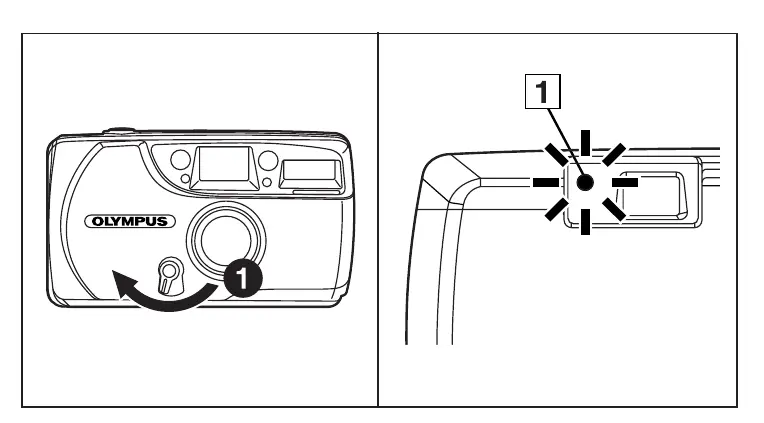 OLYMPUS

1

1