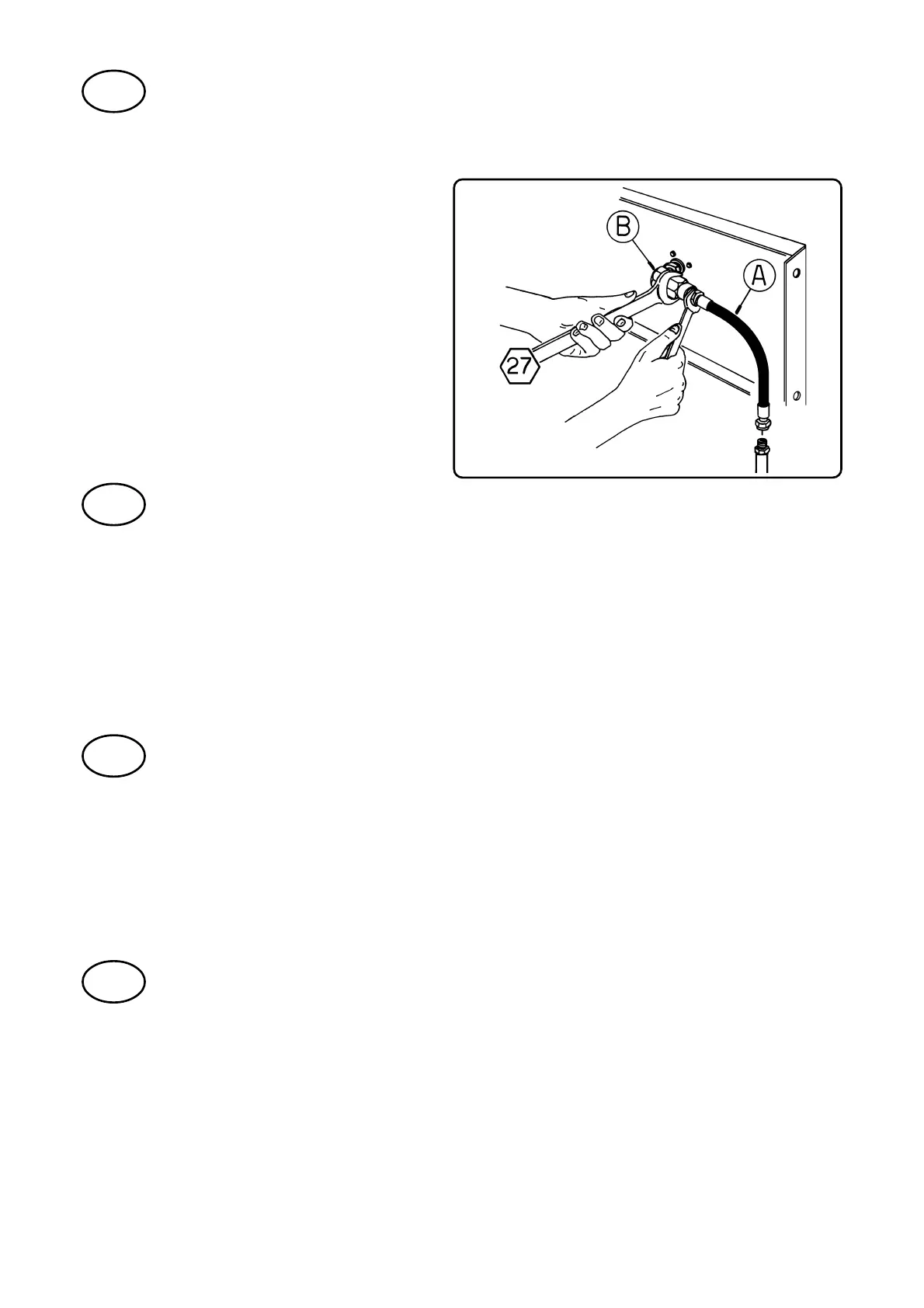 B

A

27