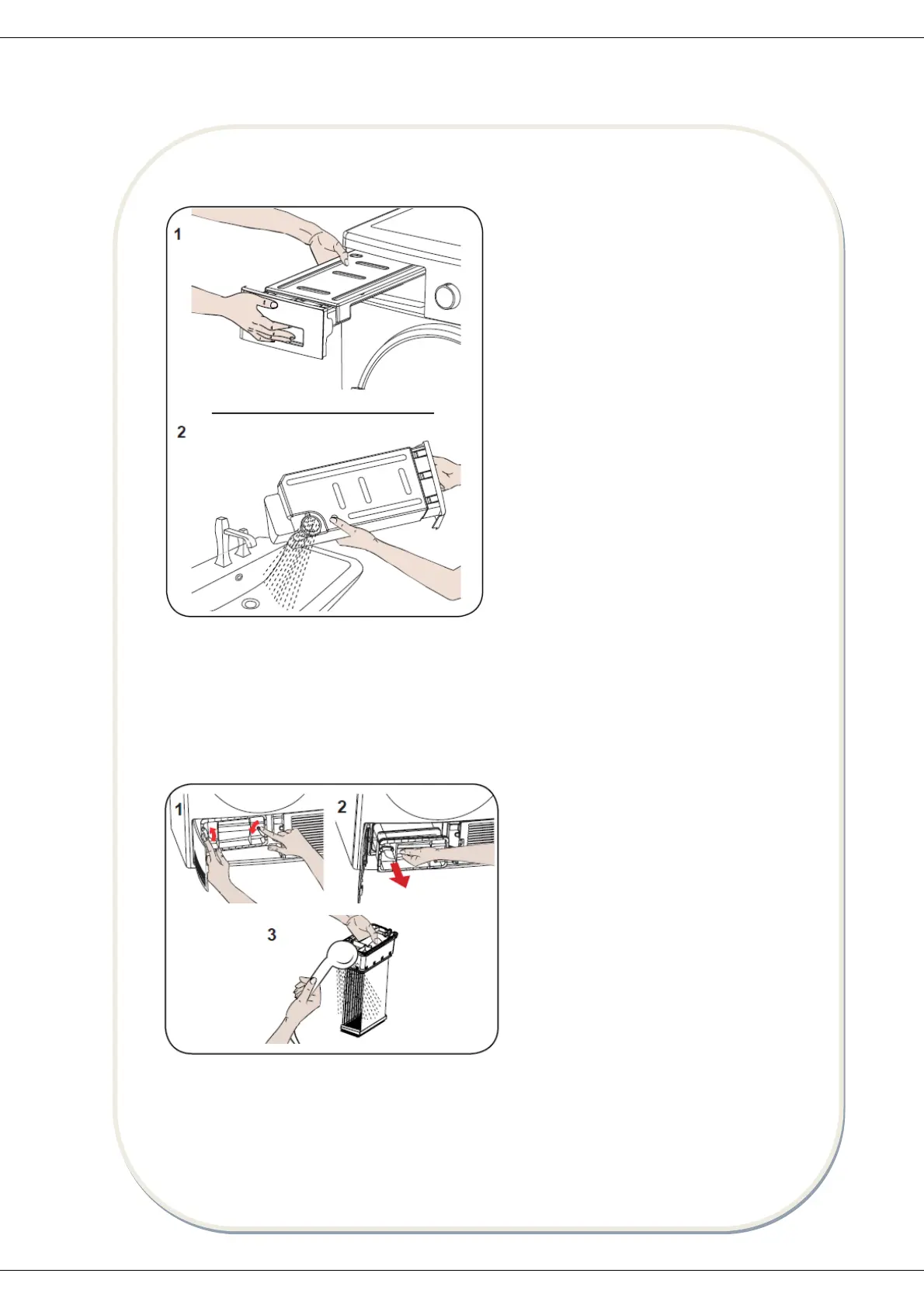 1

2

1

2

3