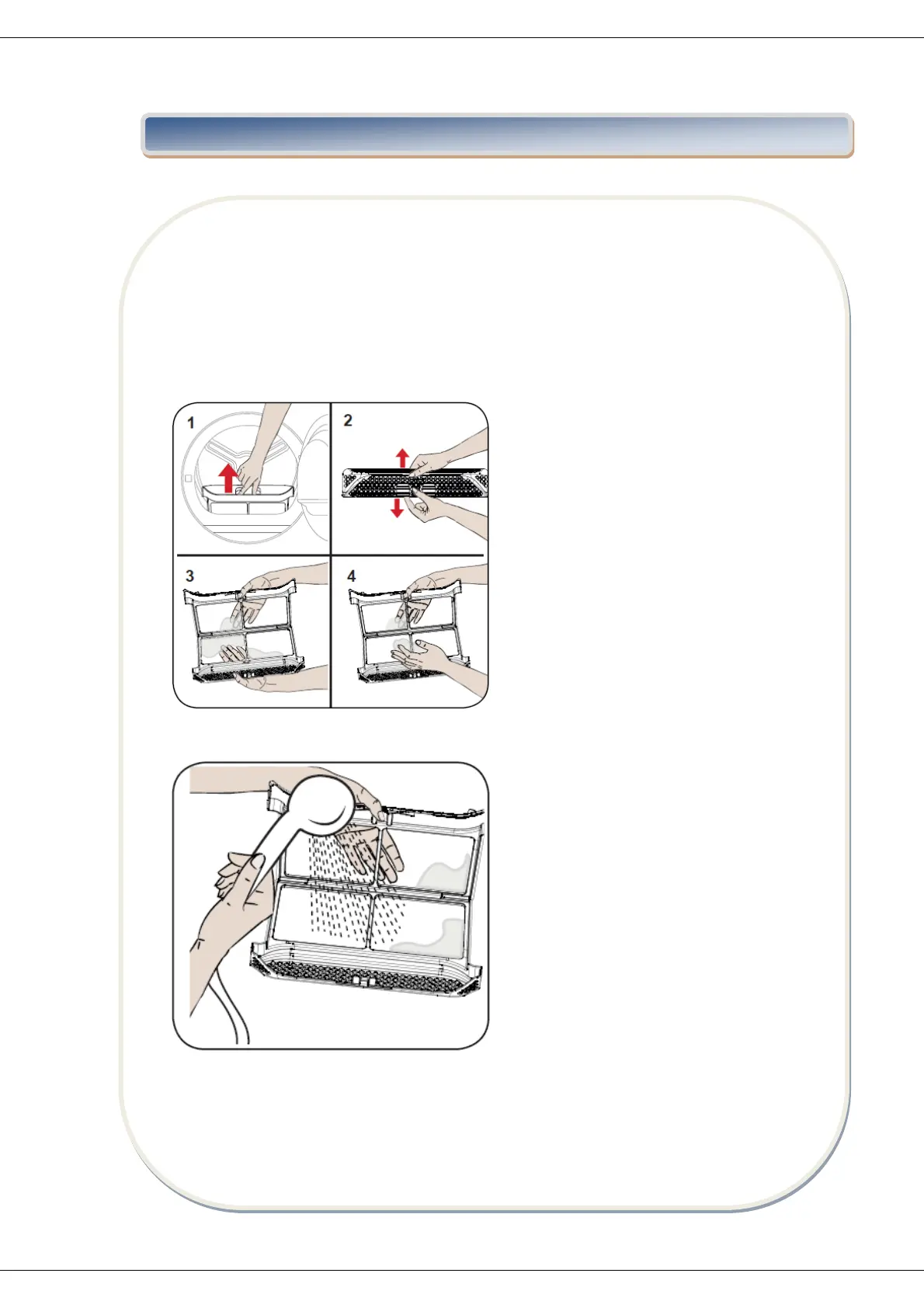 1

2

3

4