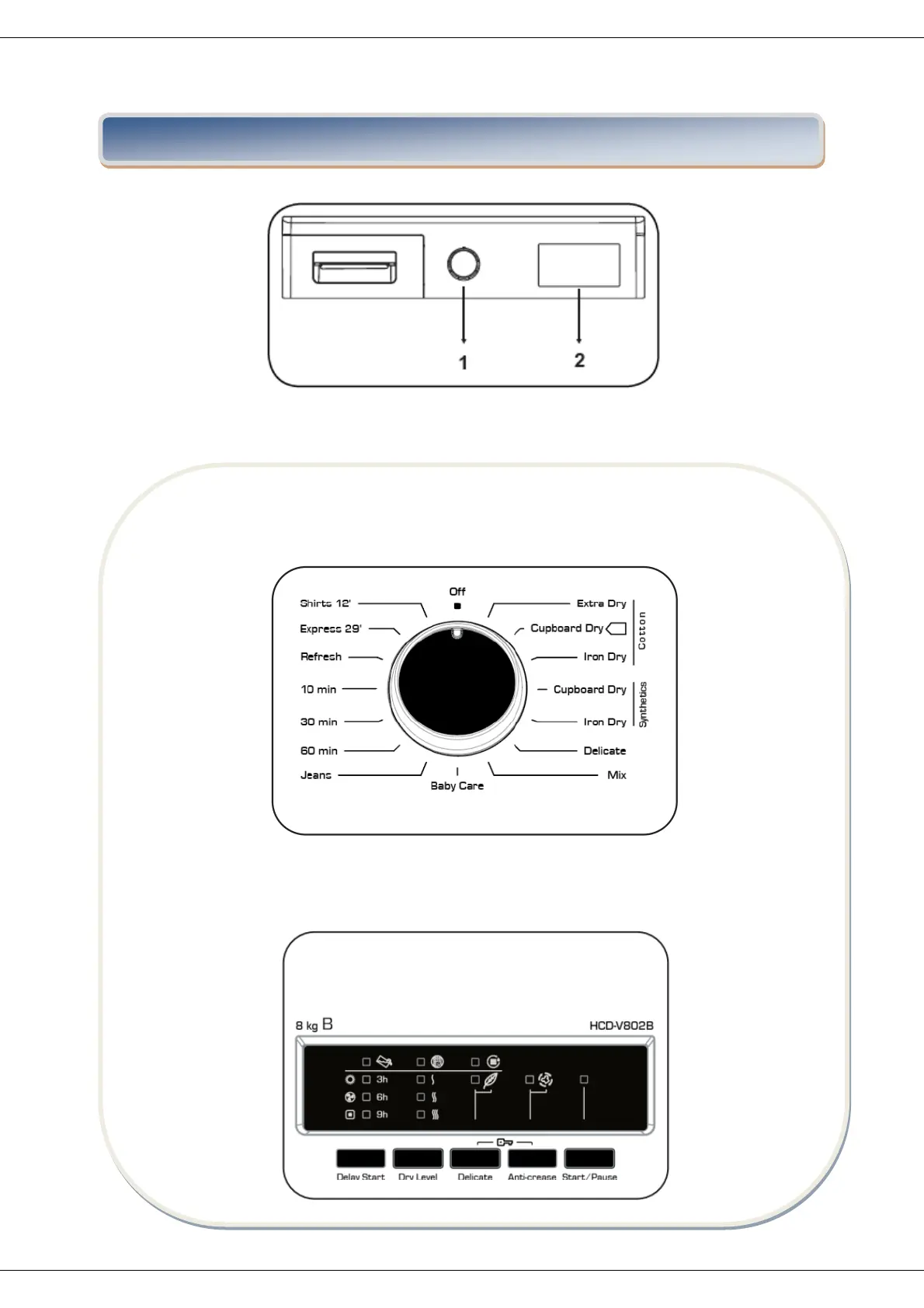 1
2

Off
Shirts 12'
Express 29'
Refresh
10 min
30 min
60 min
Jeans
Baby Care
Extra Dry
Cupboard Dry
Iron Dry
Cotton
Cupboard Dry
Iron Dry
Synthetics
Delicate
Mix

8 kg B
HCD-V802B
3h
6h
9h
Delay Start
Dry Level
Delicate
Anti-crease
Start/Pause