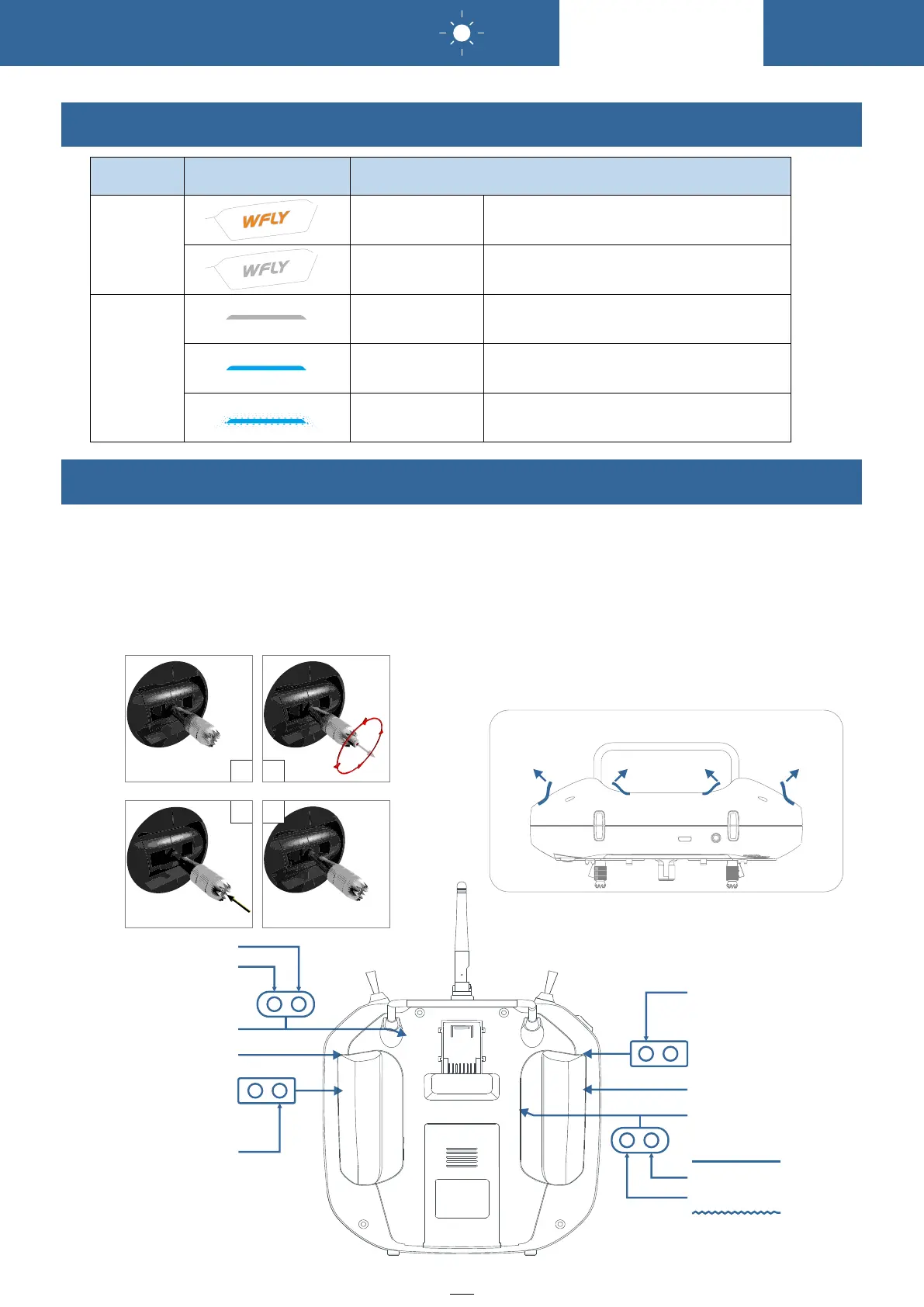 WFLY

WFLY