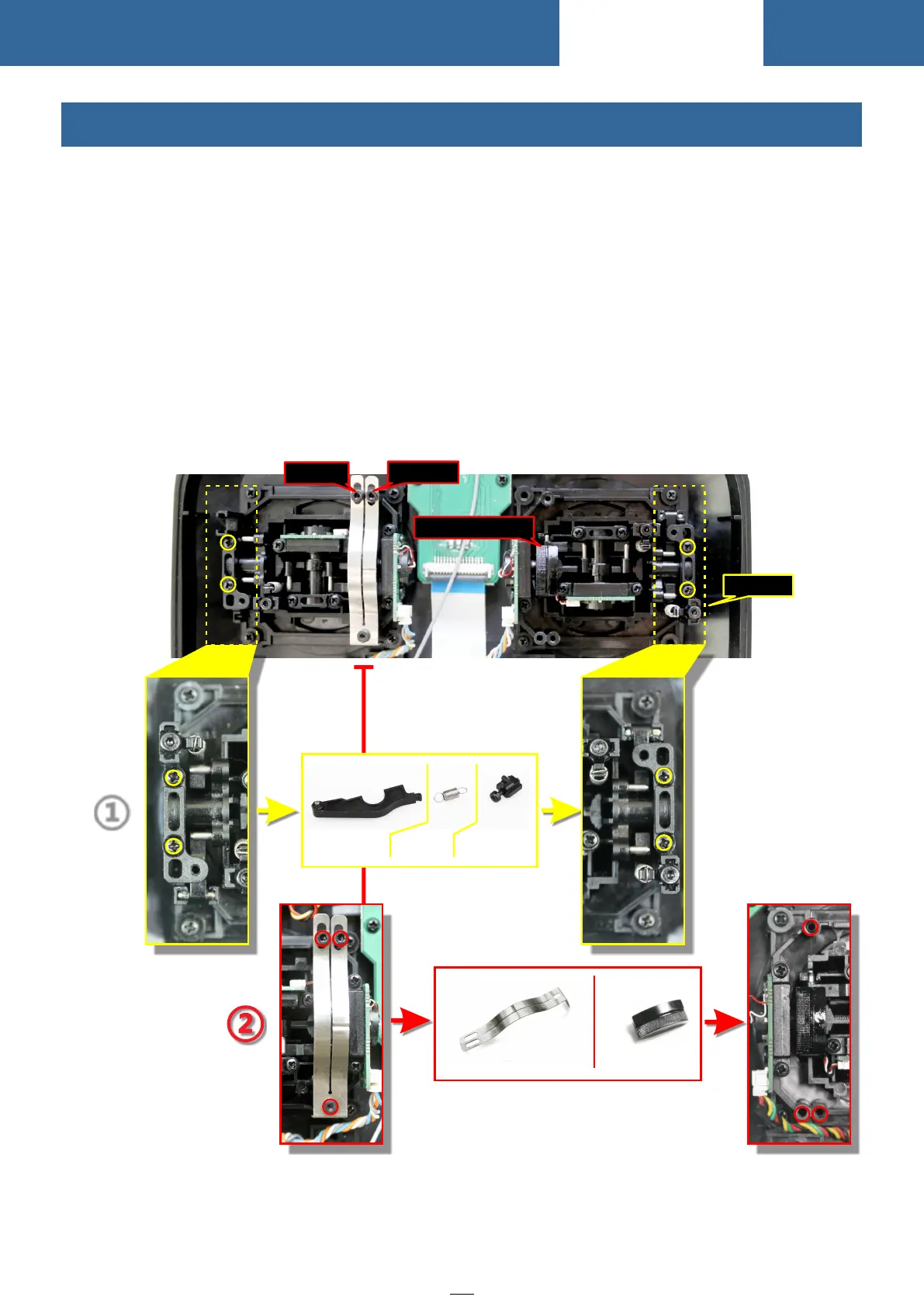 ①

②