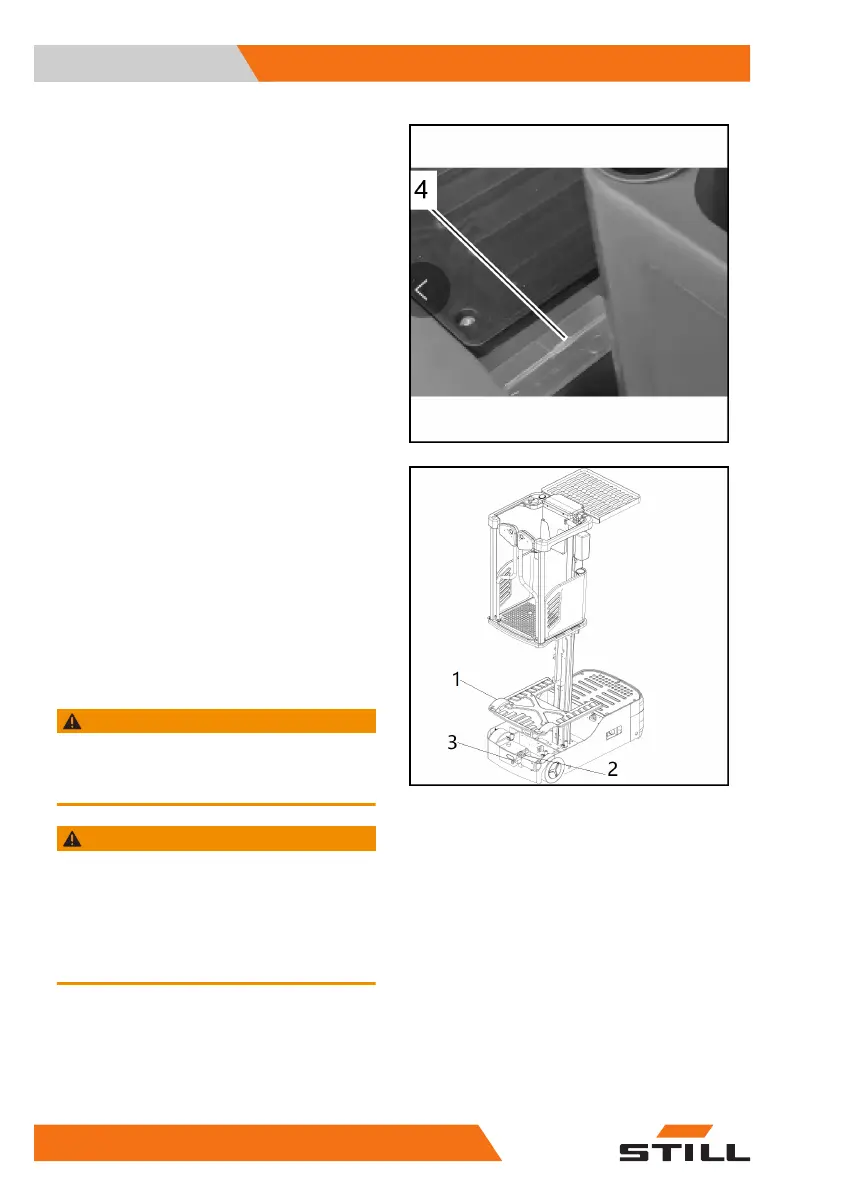 4

1

3

2

STILL