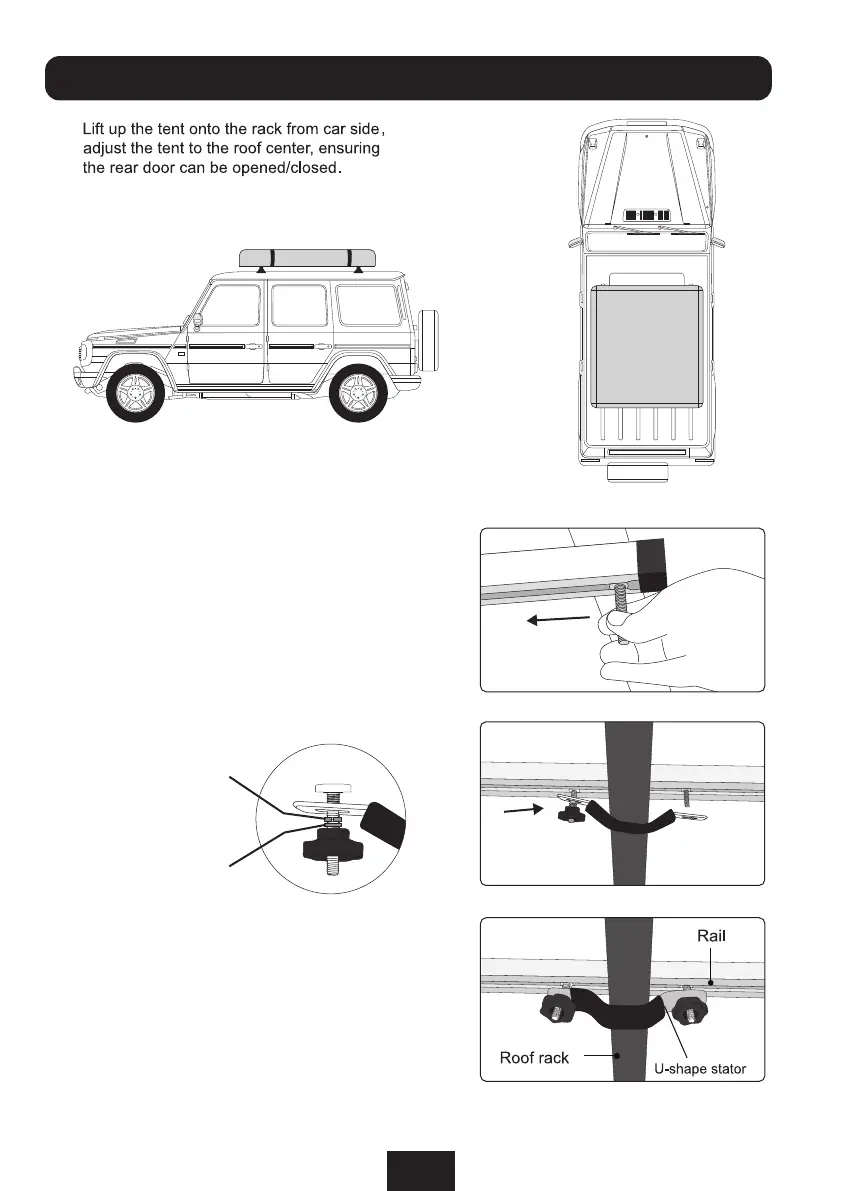 Lift up the tent onto the rack from car side, adjust the tent to the roof center, ensuring the rear door can be opened/closed.

Rail

Roof rack

U-shape stator