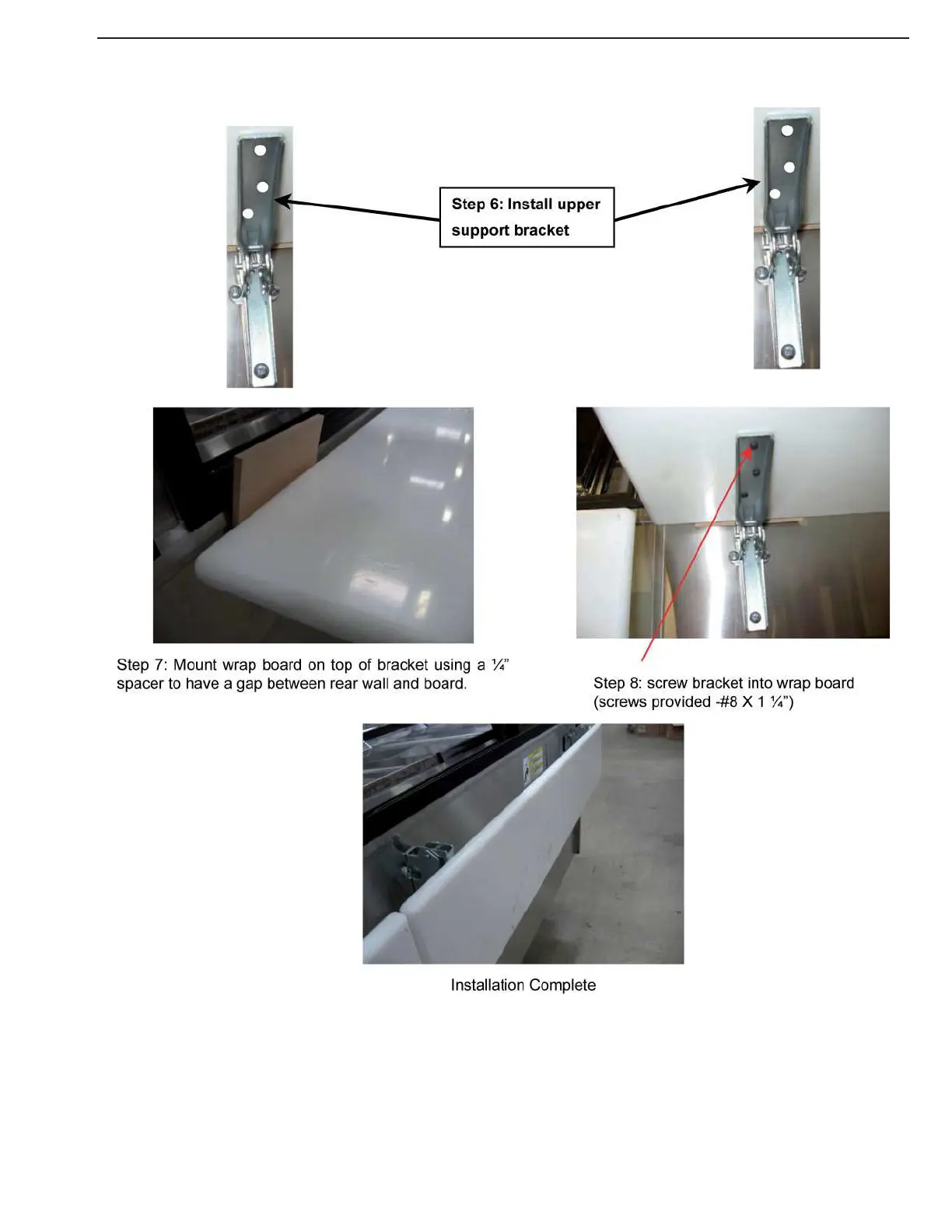 Step 6: Install upper support bracket

Step 7: Mount wrap board on top of bracket using a ¼" spacer to have a gap between rear wall and board.

Step 8: screw bracket into wrap board (screws provided -#8 X 1 ¼")

Installation Complete