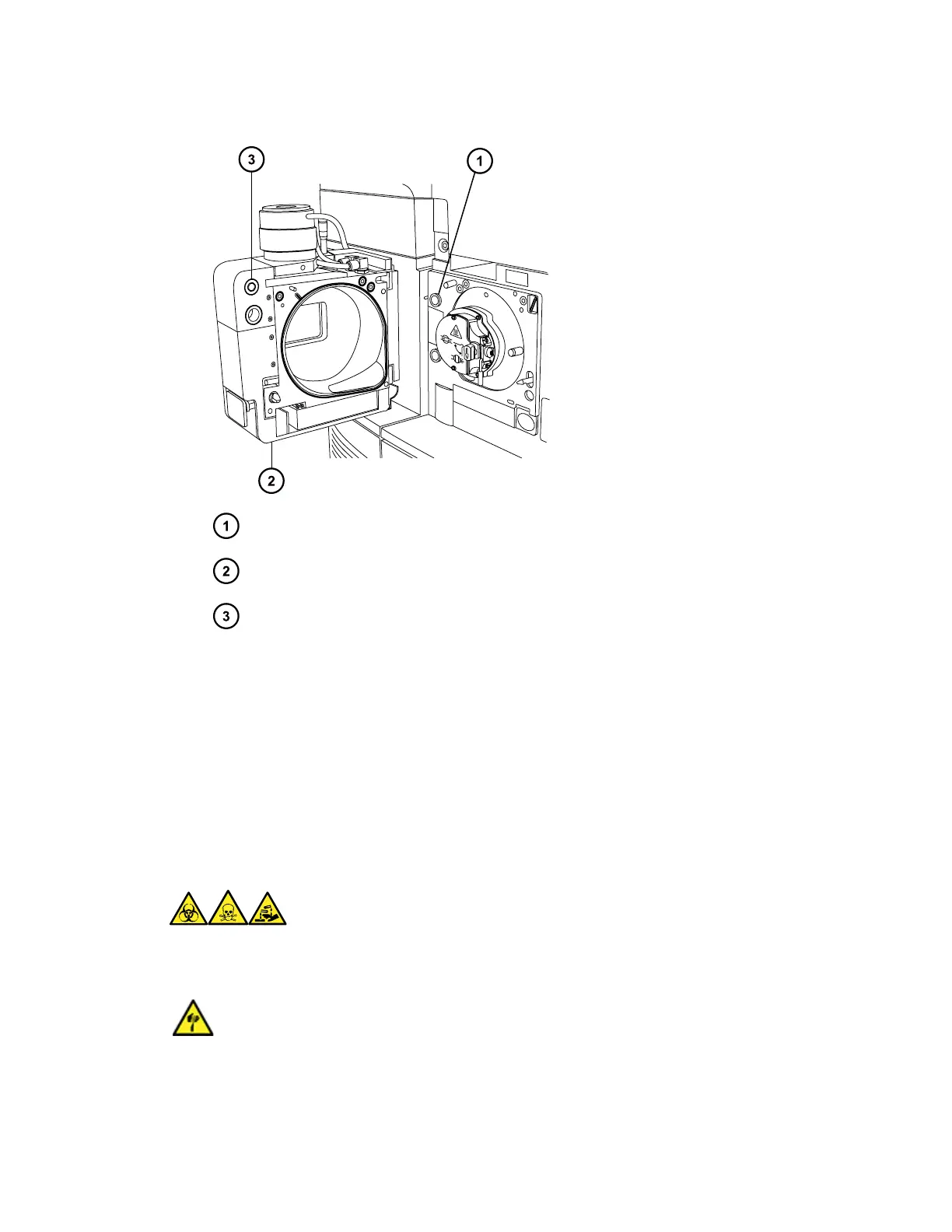 3

1

2

1

2

3