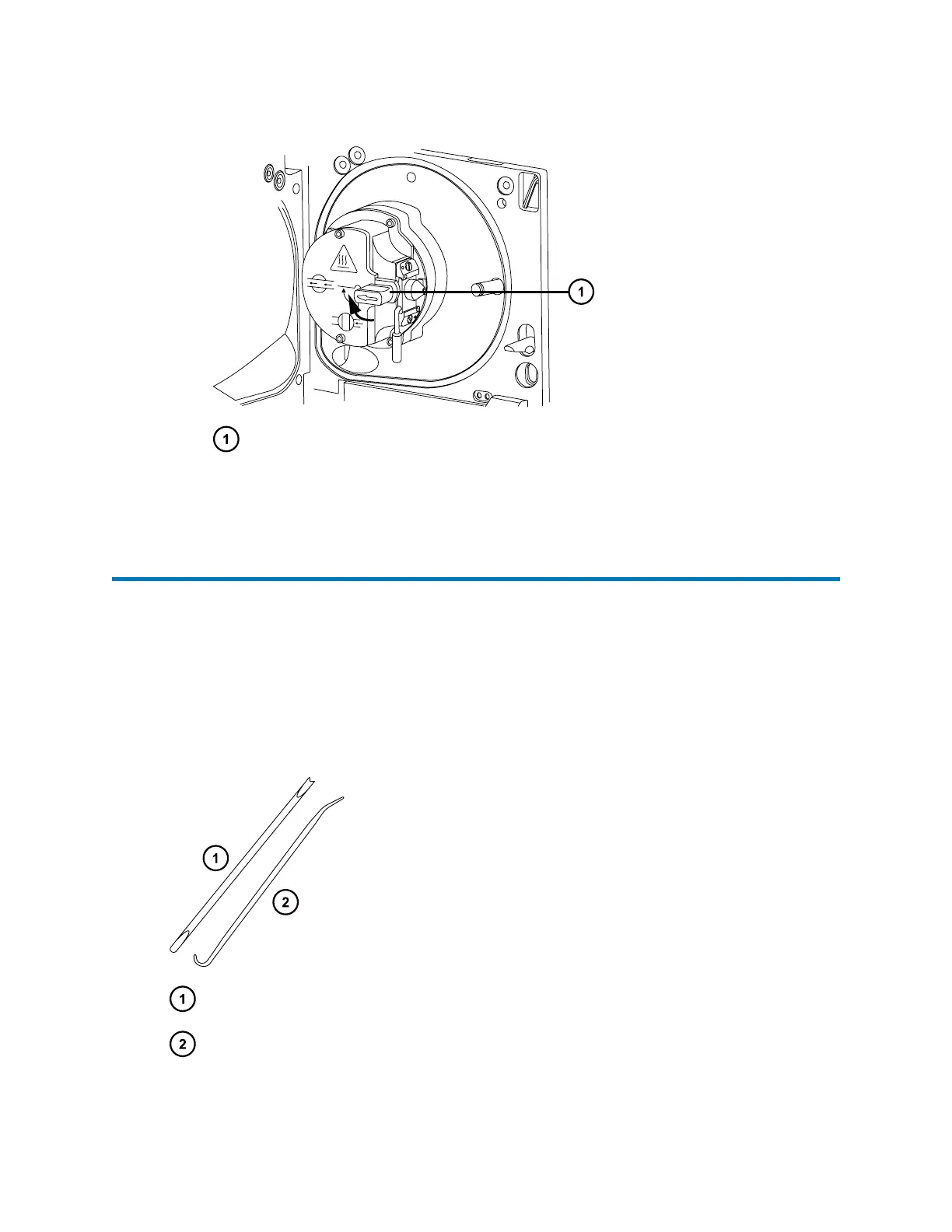 1

1

1

2

1

2