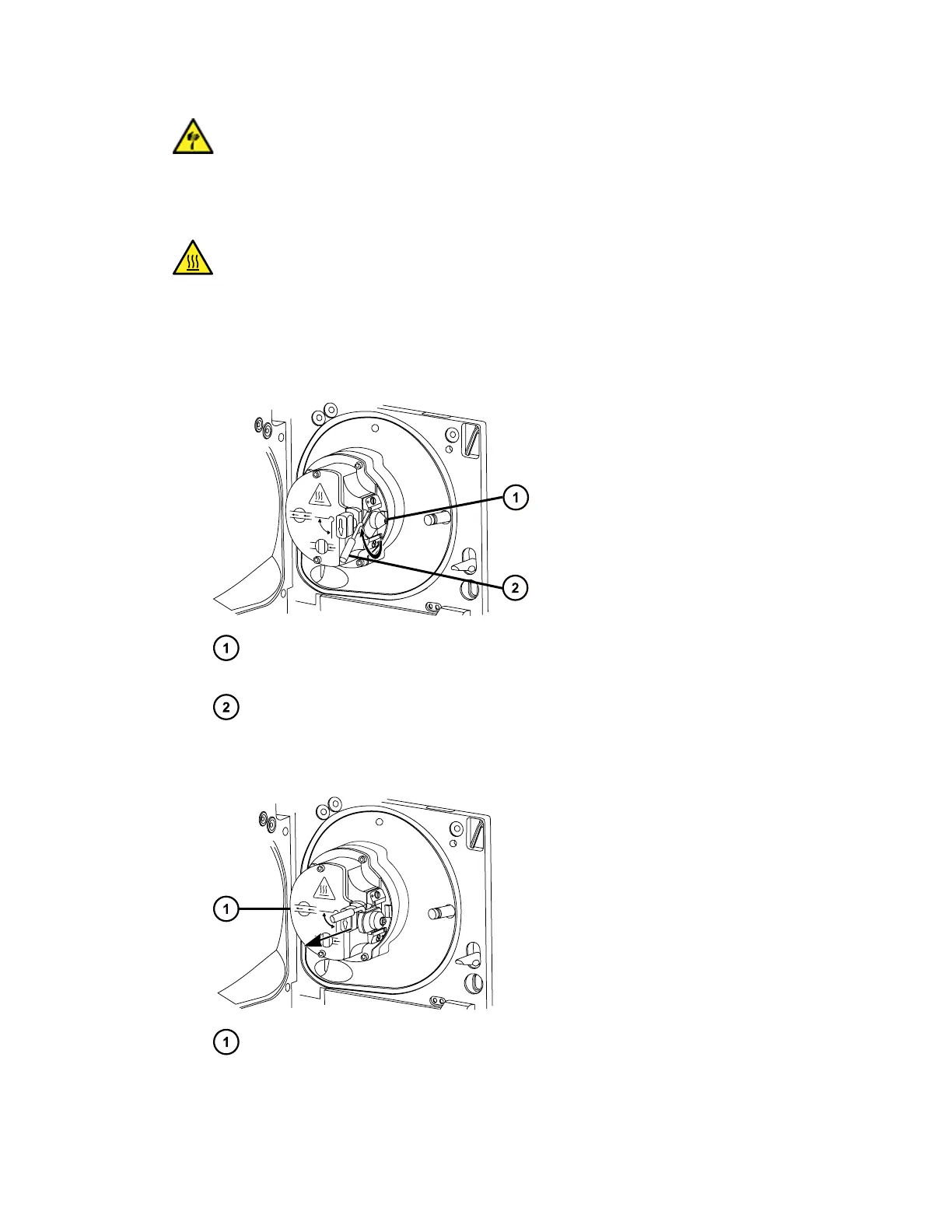 1

2

1

2

1

1