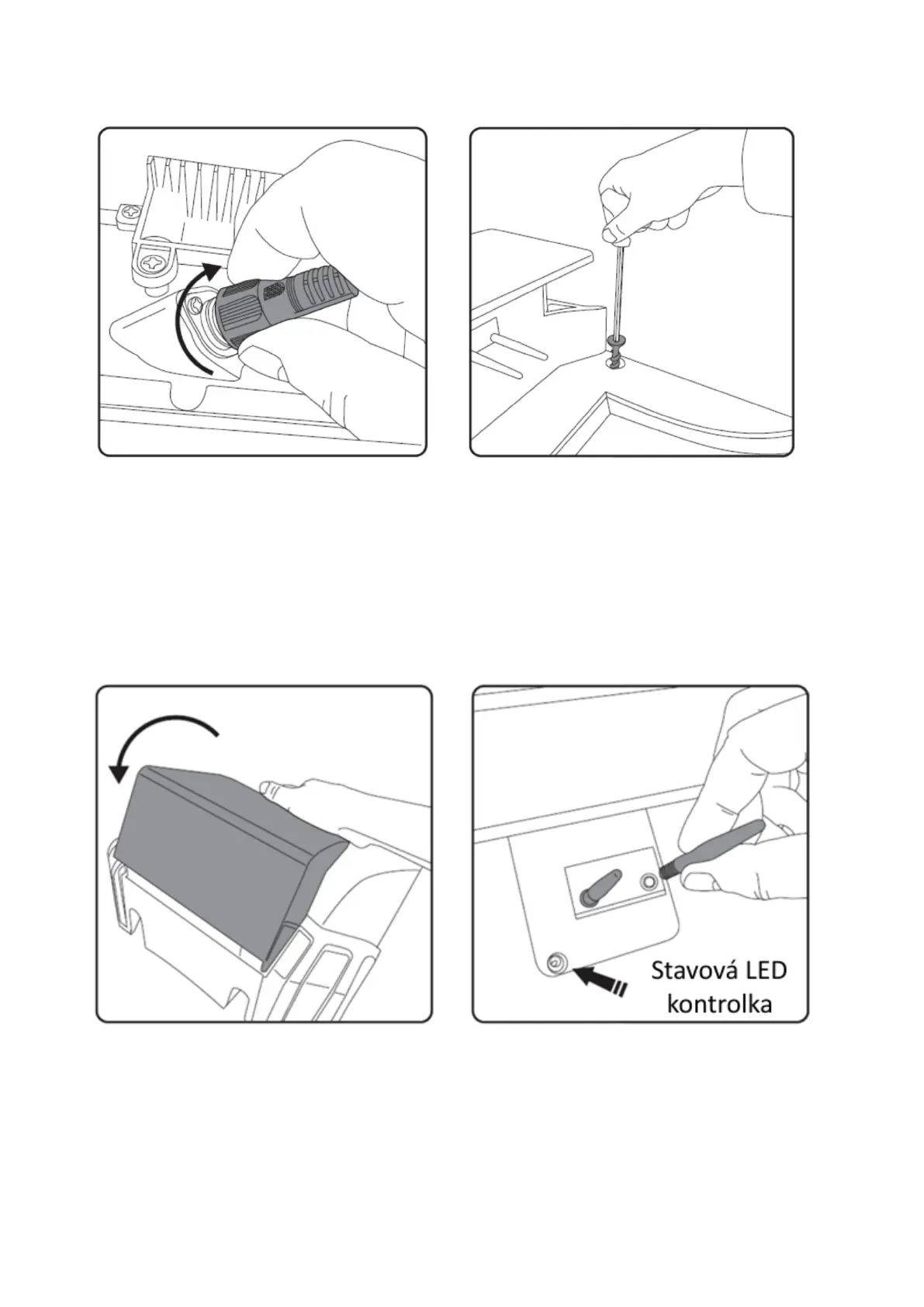 Stavová LED kontrolka