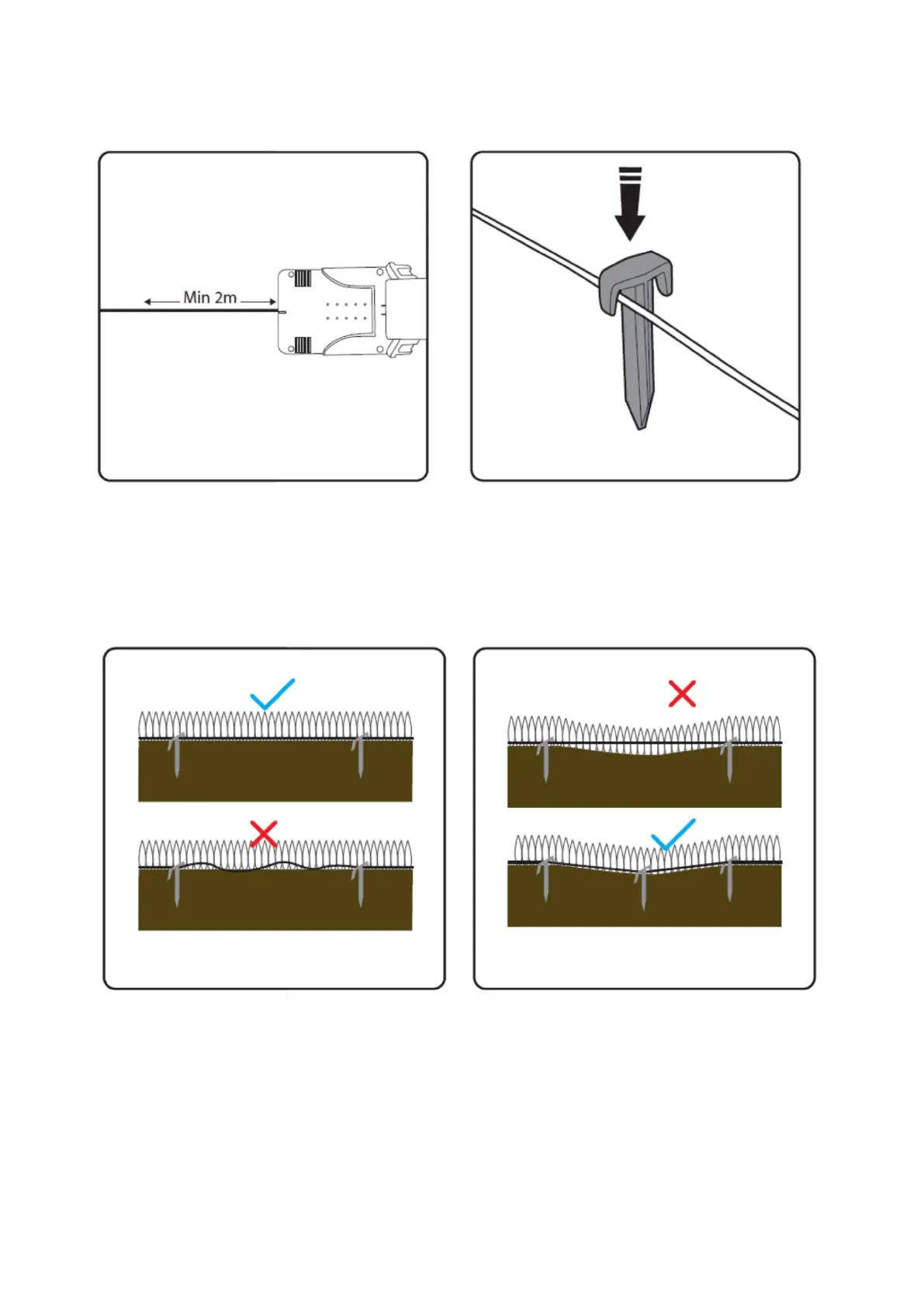 Min 2m