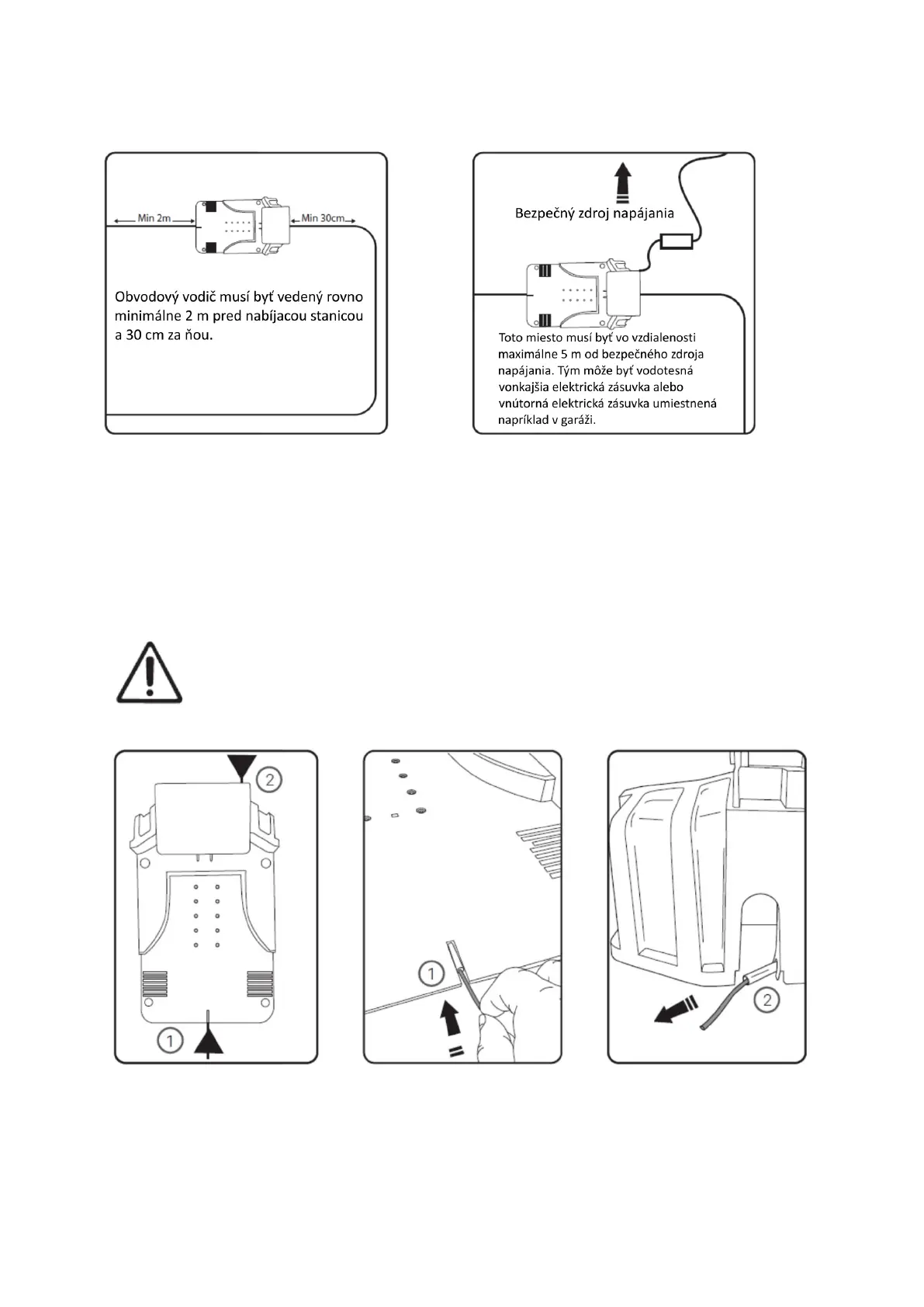 Min 2m

Min 30cm

Obvodový vodič musí byť vedený rovno minimálne 2 m pred nabíjacou stanicou a 30 cm za ňou.

Bezpečný zdroj napájania

Toto miesto musí byť vo vzdialenosti maximálne 5 m od bezpečného zdroja napájania. Tým môže byť vodotesná vonkajšia elektrická zásuvka alebo vnútorná elektrická zásuvka umiestnená napríklad v garáži.

2

1

1

2