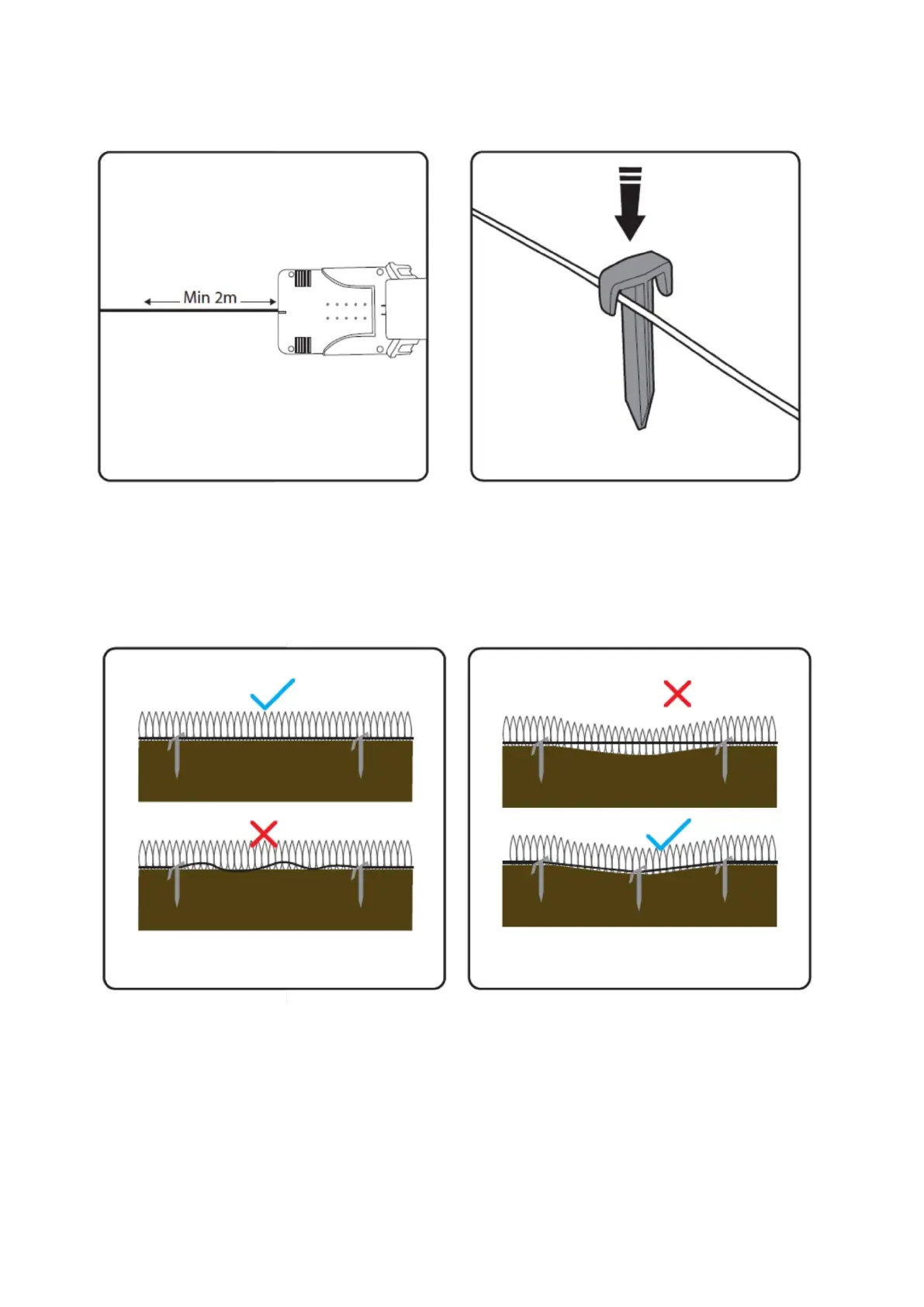 Min 2m