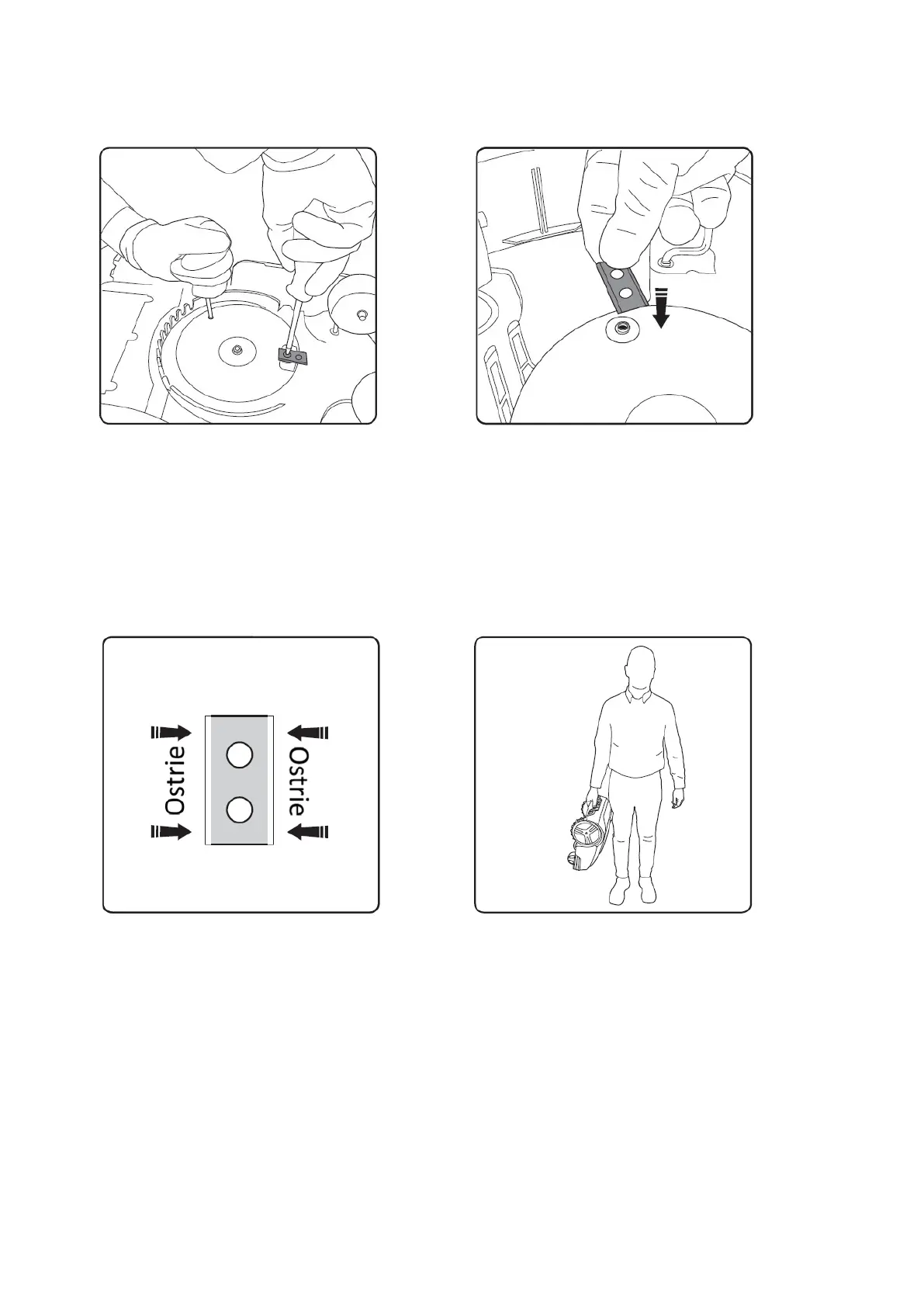 Ostrie
Ostrie