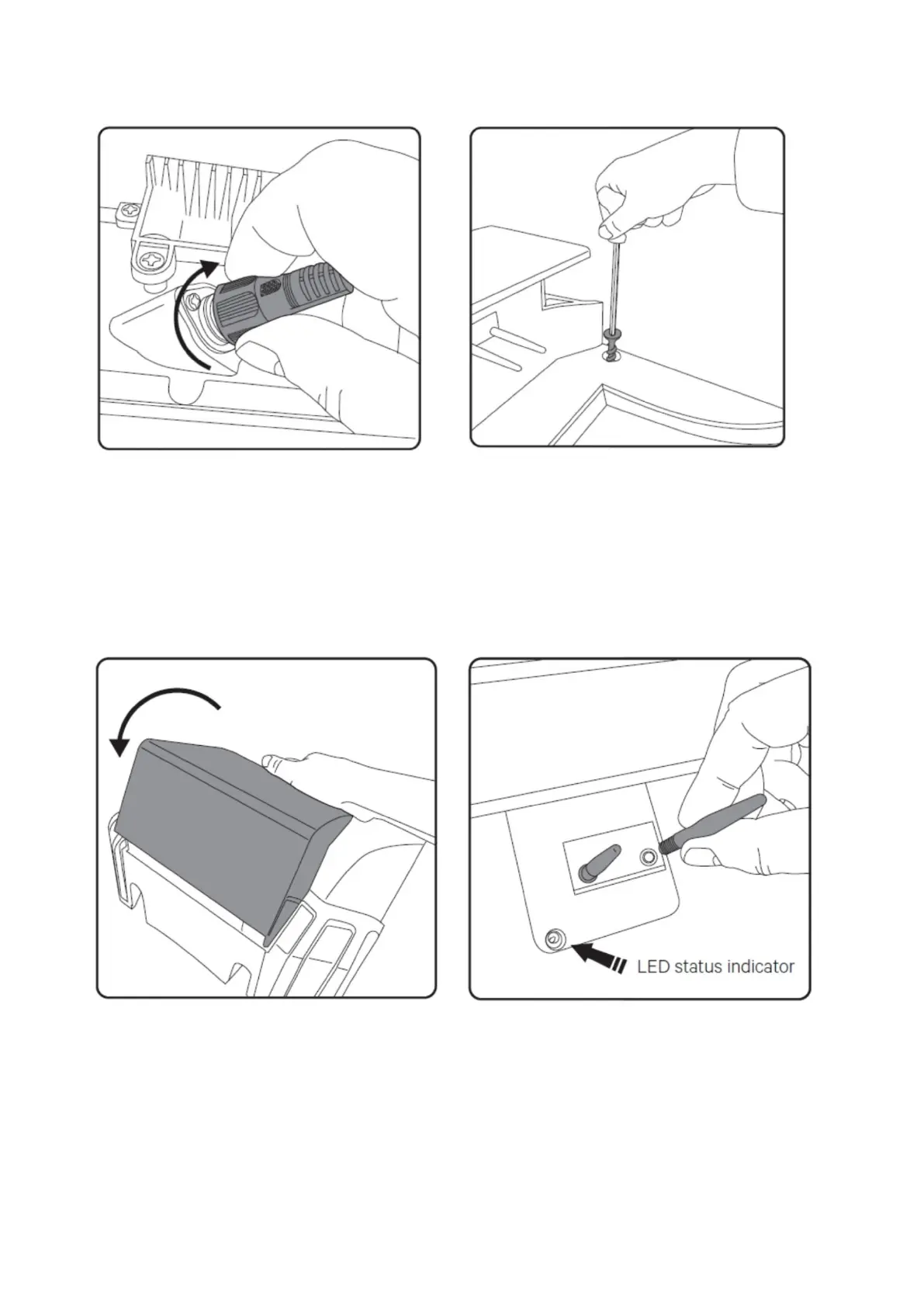 LED status indicator