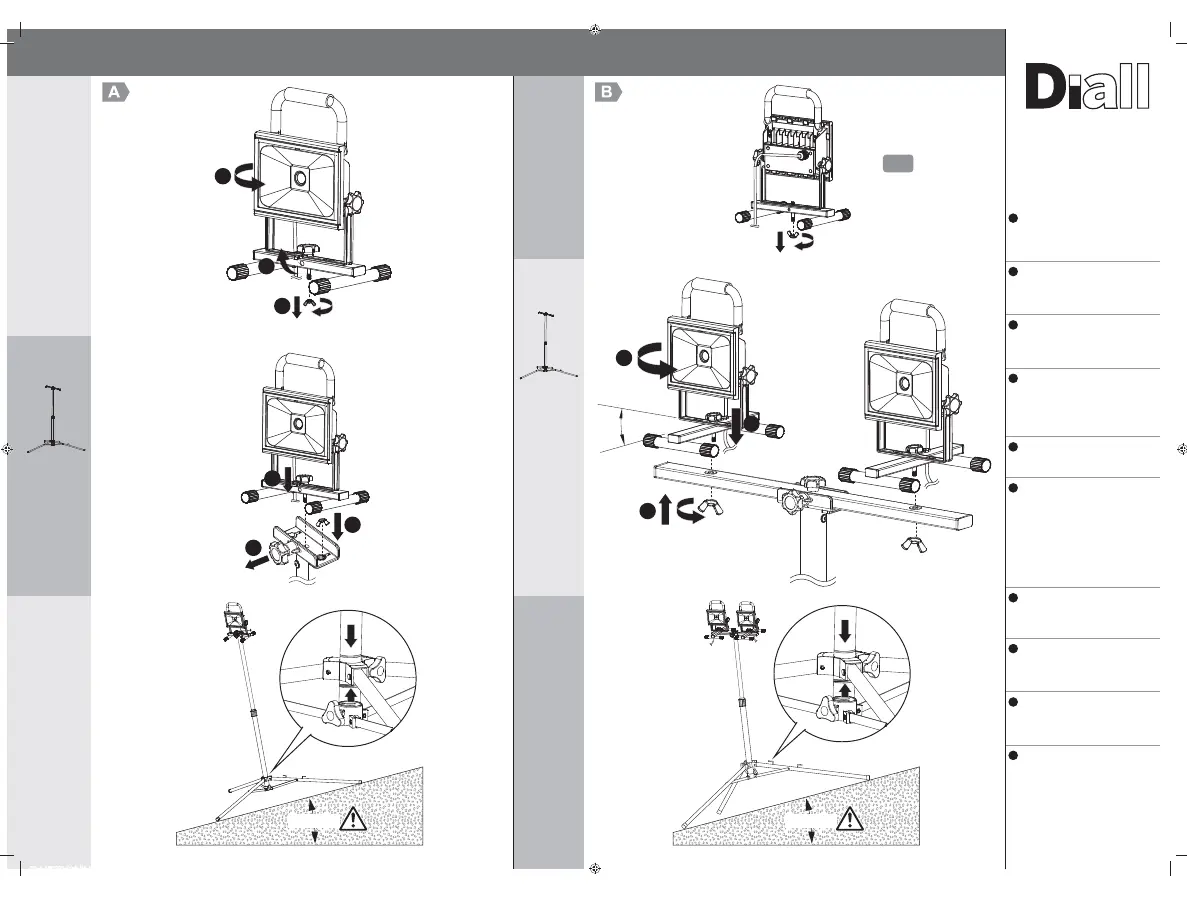 A

B

Diall