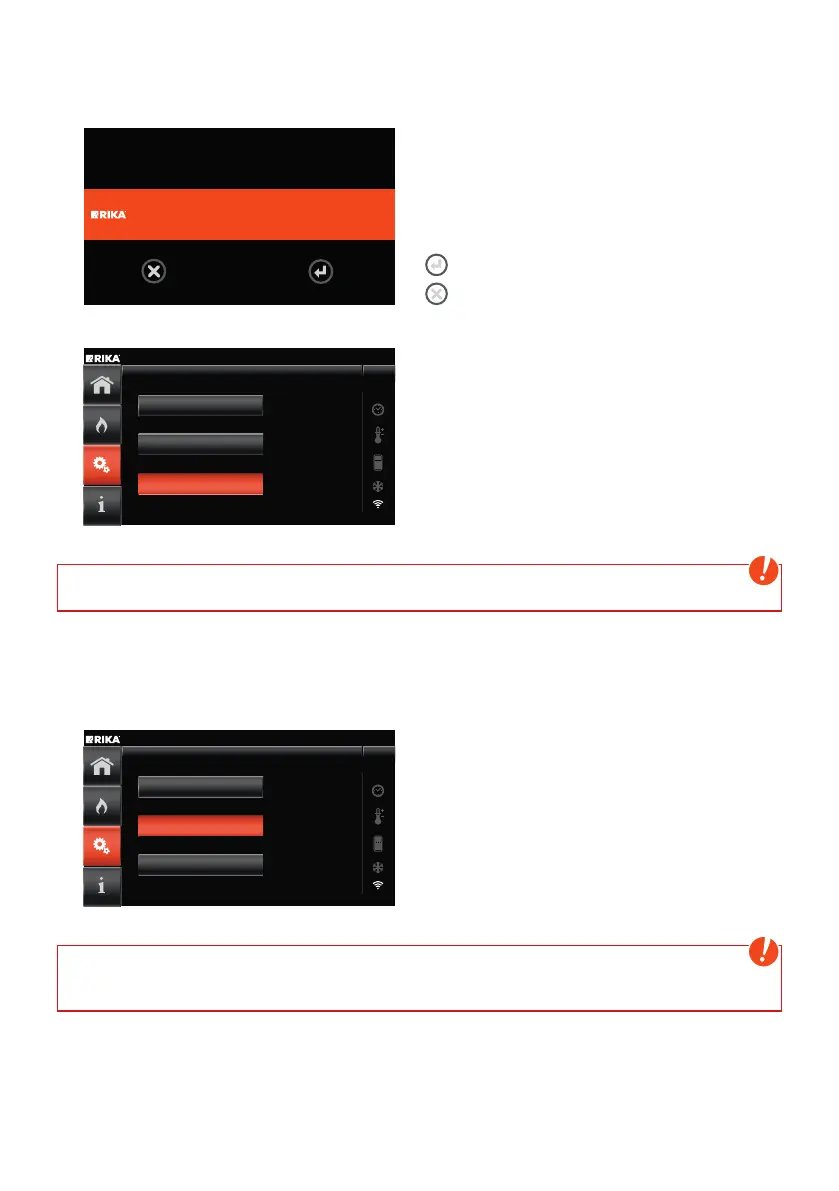 RIKA

RIKA

RIKA