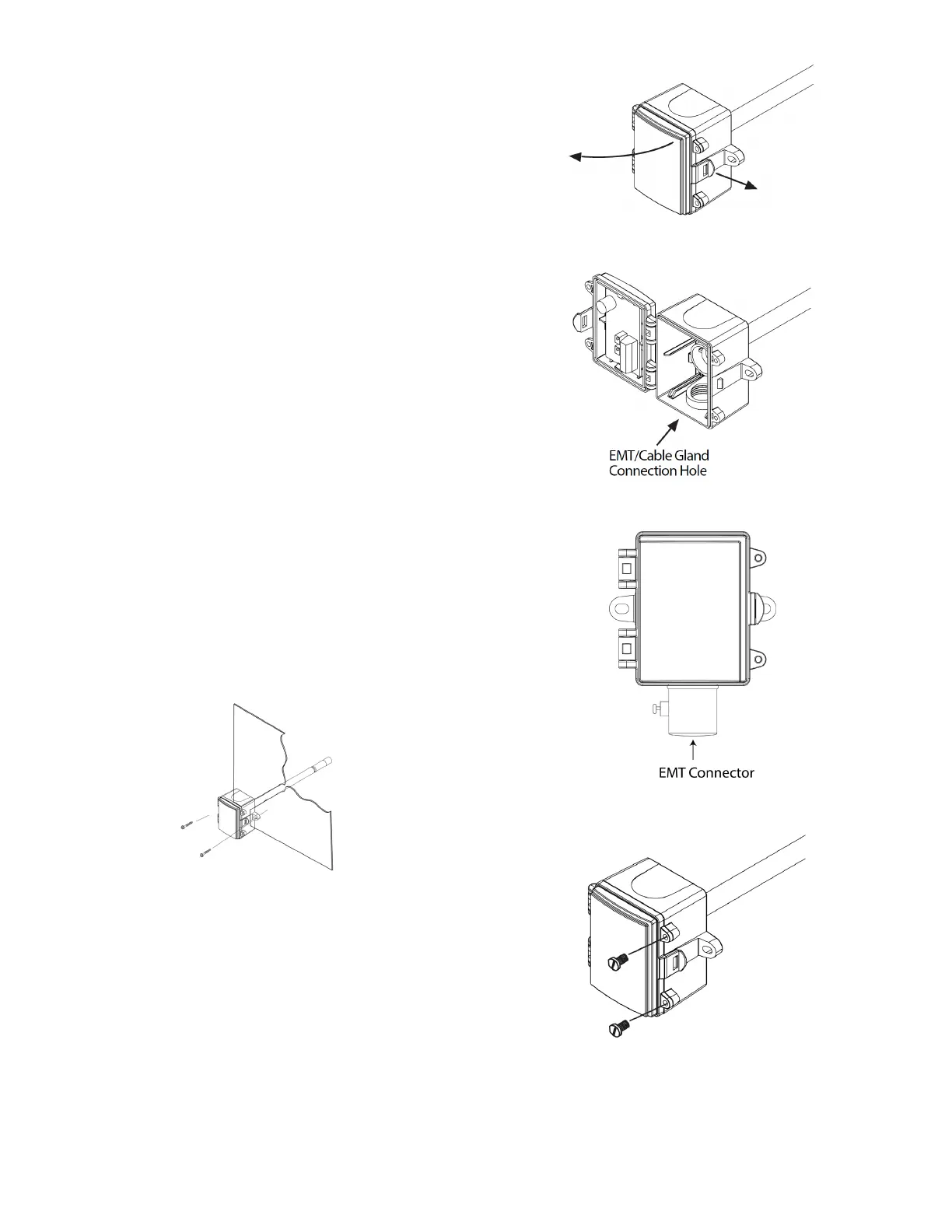 EMT/Cable Gland Connection Hole

EMT Connector