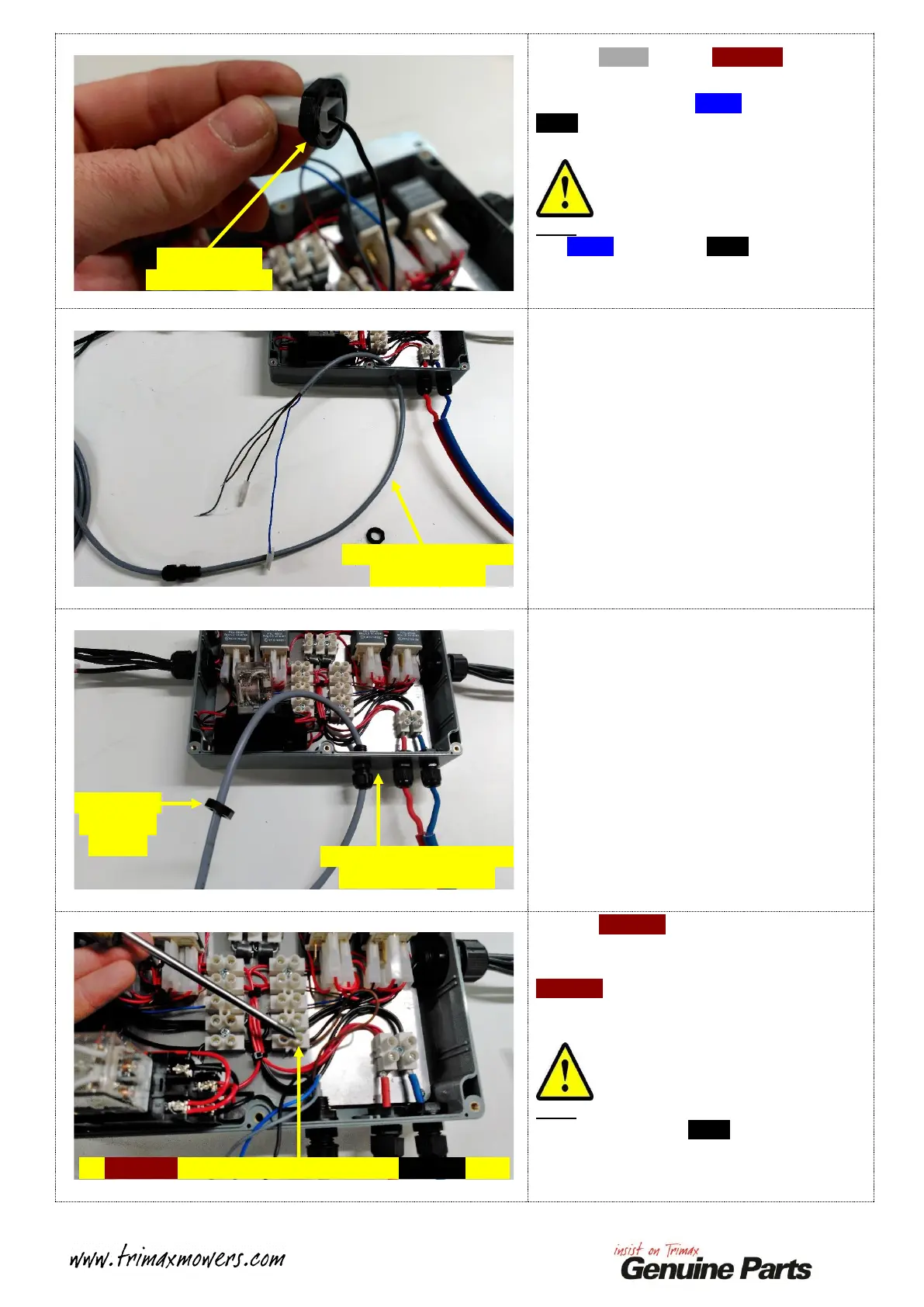 www.trimaxmowers.com

insist on Trimax
Genuine Parts