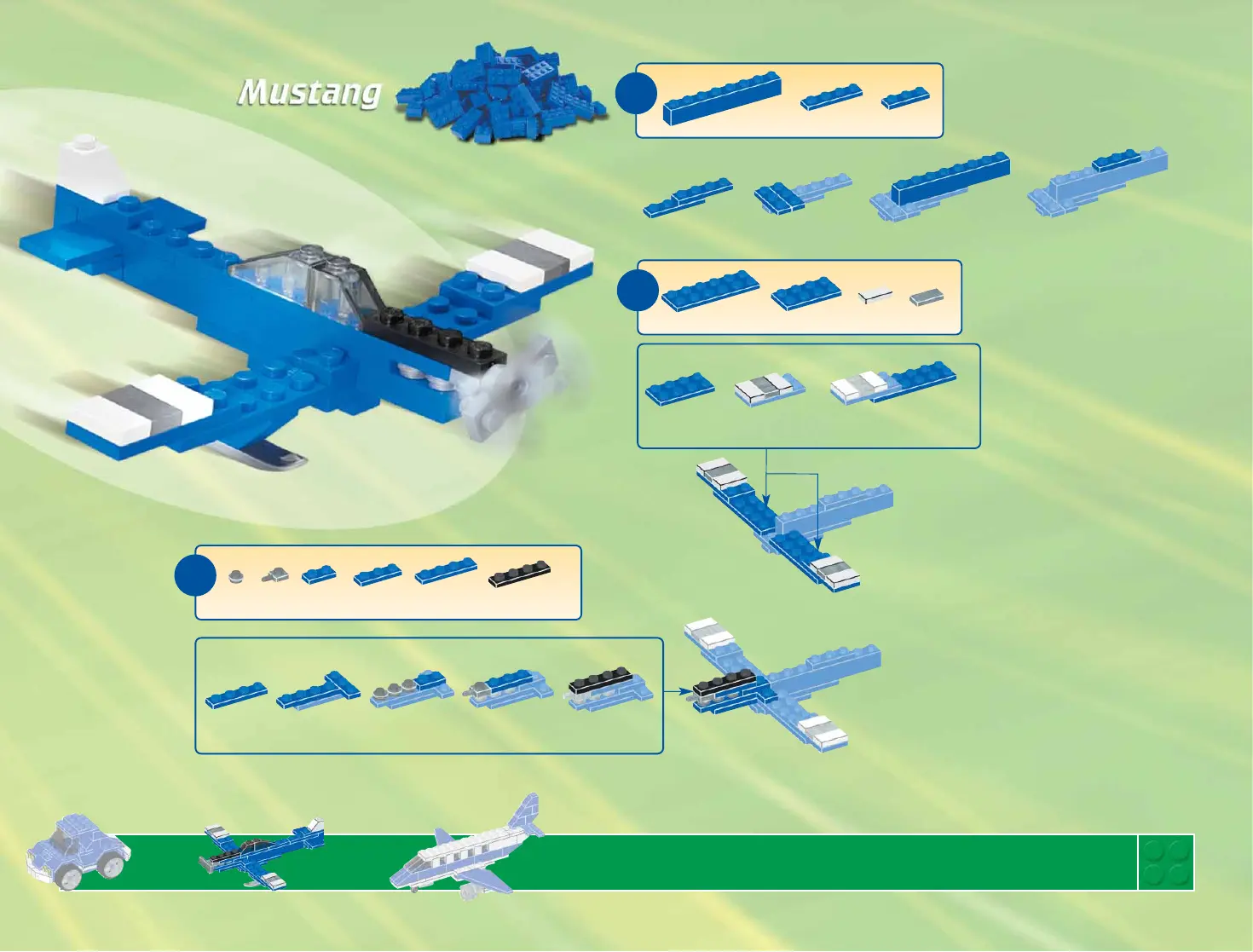 Mustang