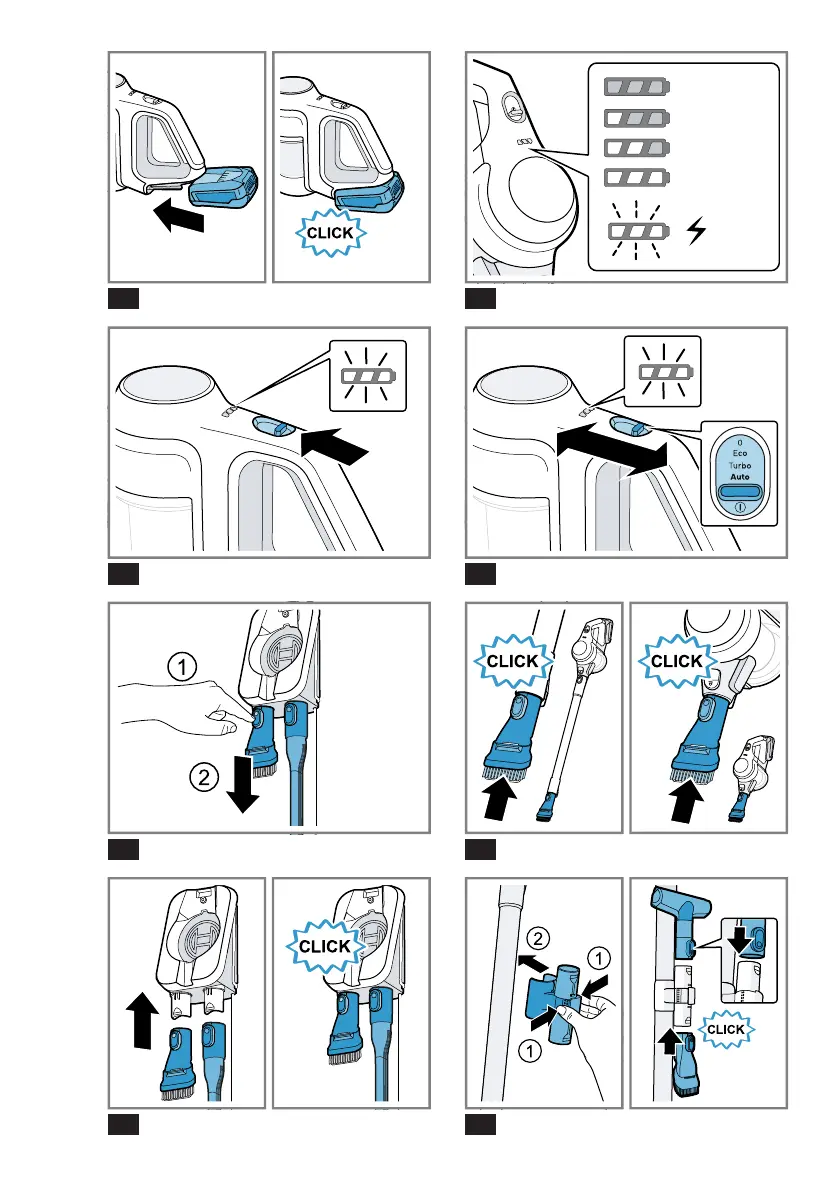 CLICK

0
Eco
Turbo
Auto

1
2

CLICK
CLICK

CLICK

2
1
1

CLICK