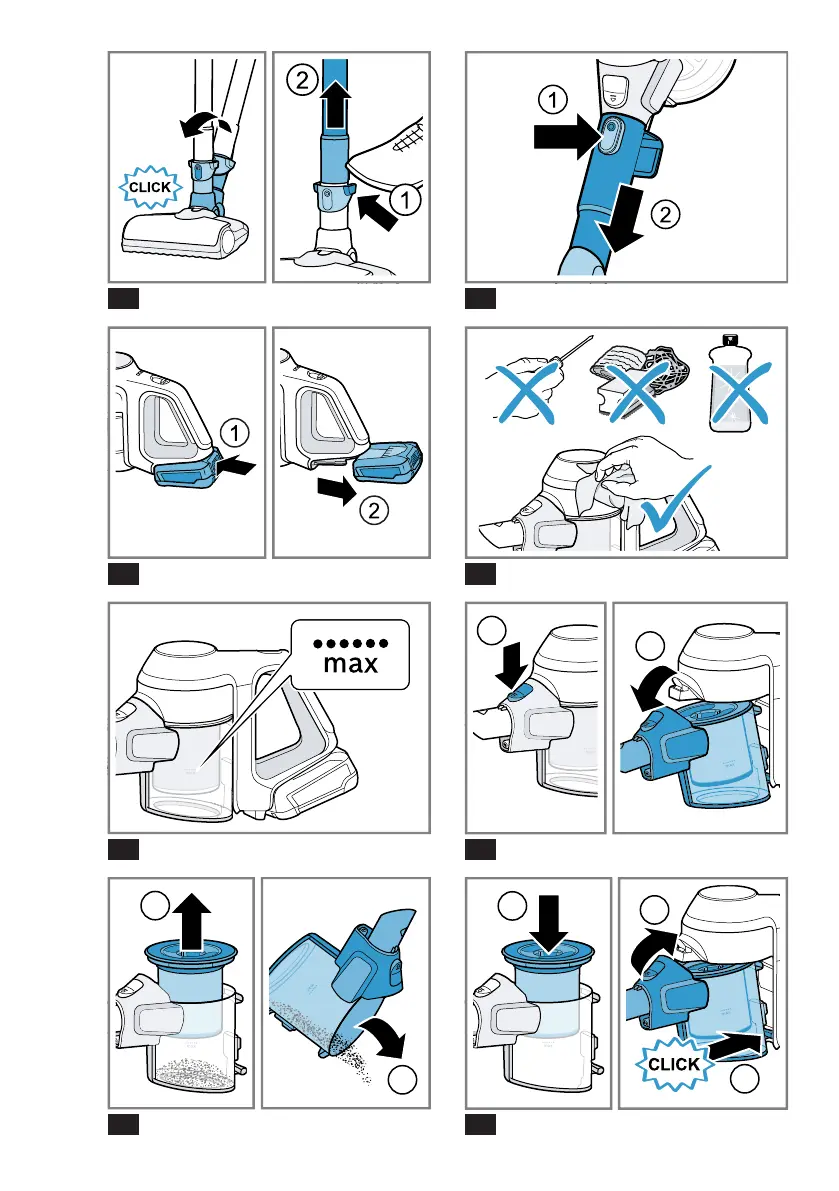 CLICK
2
1
1
2
1
2
max
CLICK