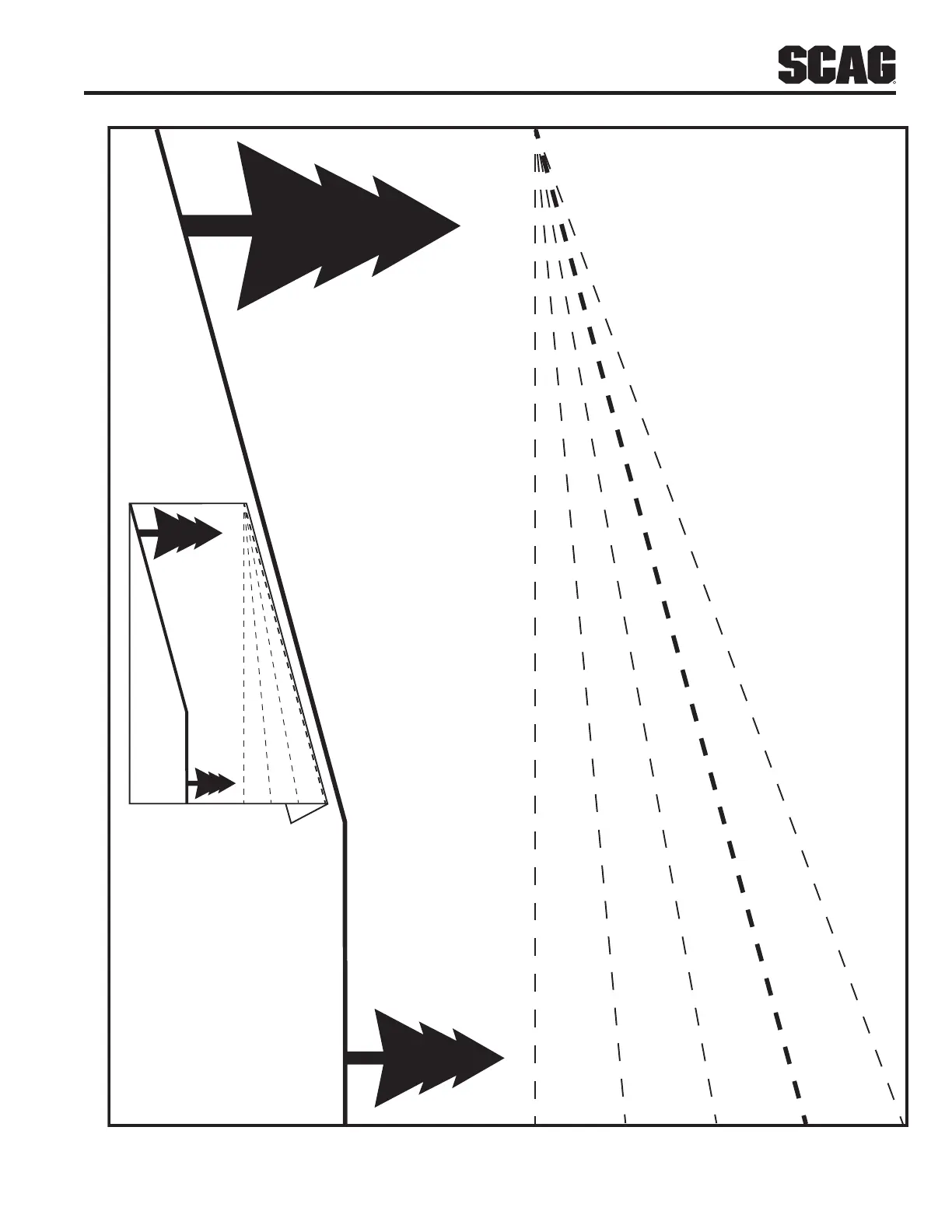 SCAG