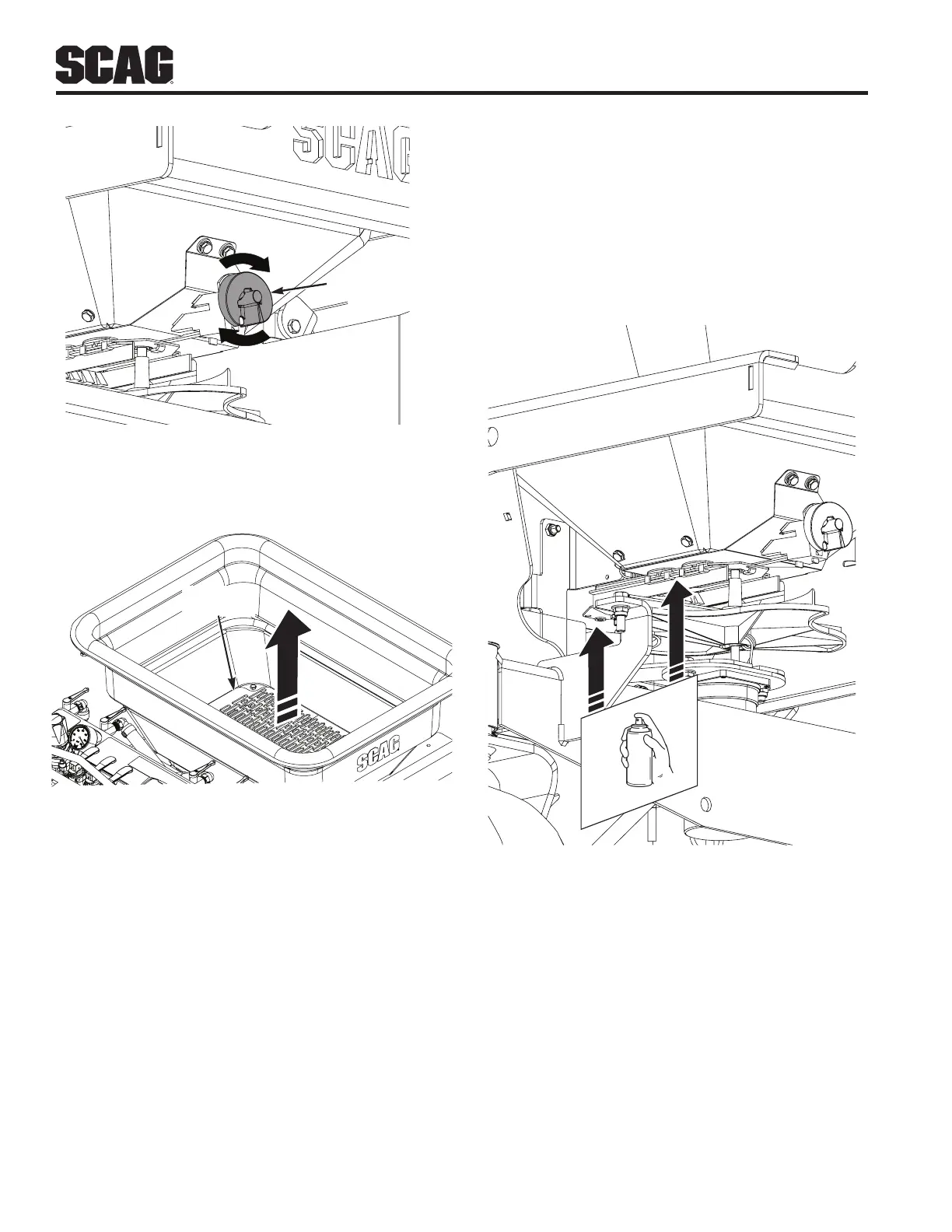 SCAG

SCAG

SCAG