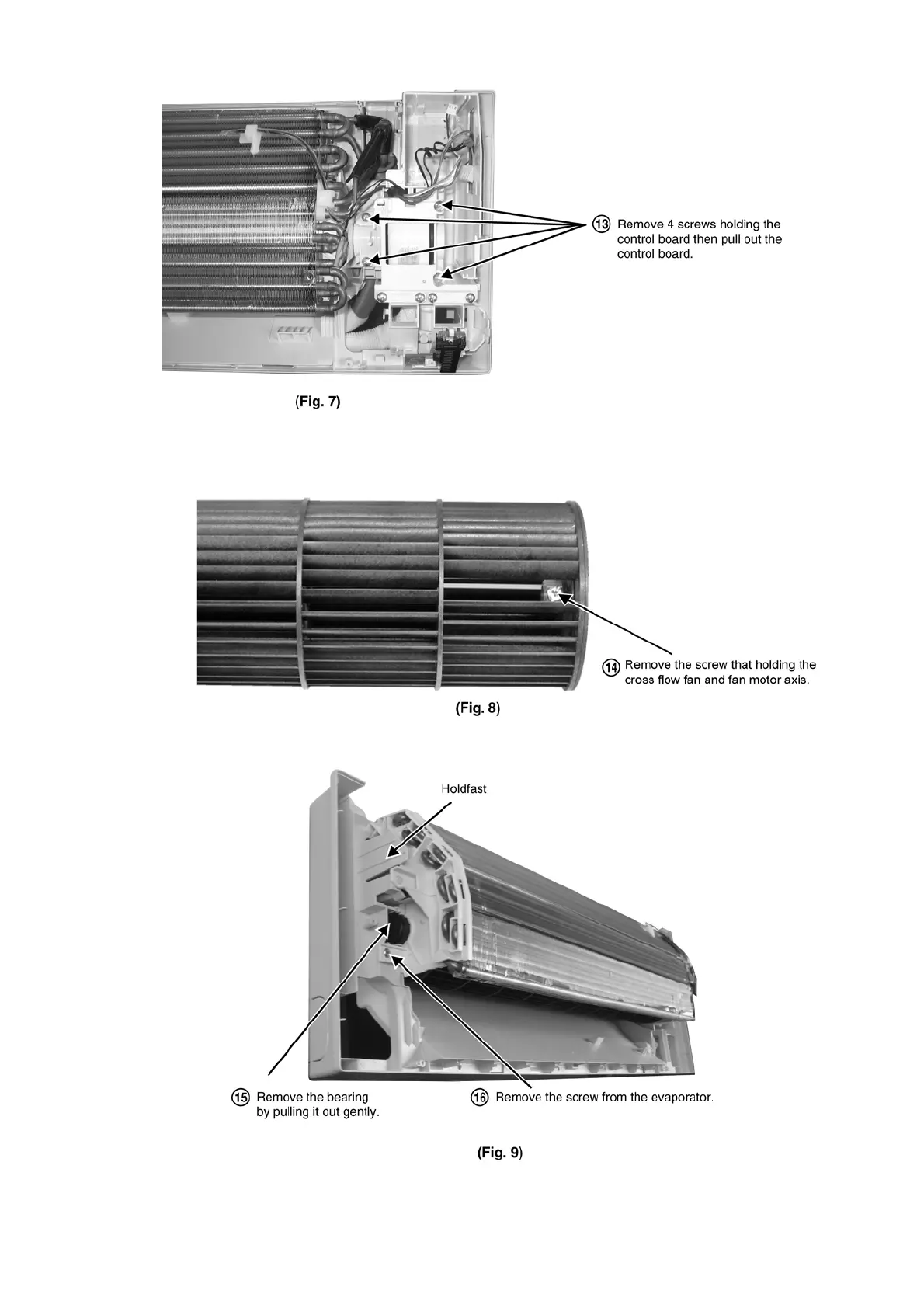 ⑬ Remove 4 screws holding the control board then pull out the control board.

(Fig. 7)

⑭ Remove the screw that holding the cross flow fan and fan motor axis.

(Fig. 8)

Holdfast

⑮ Remove the bearing by pulling it out gently.

⑯ Remove the screw from the evaporator.

(Fig. 9)