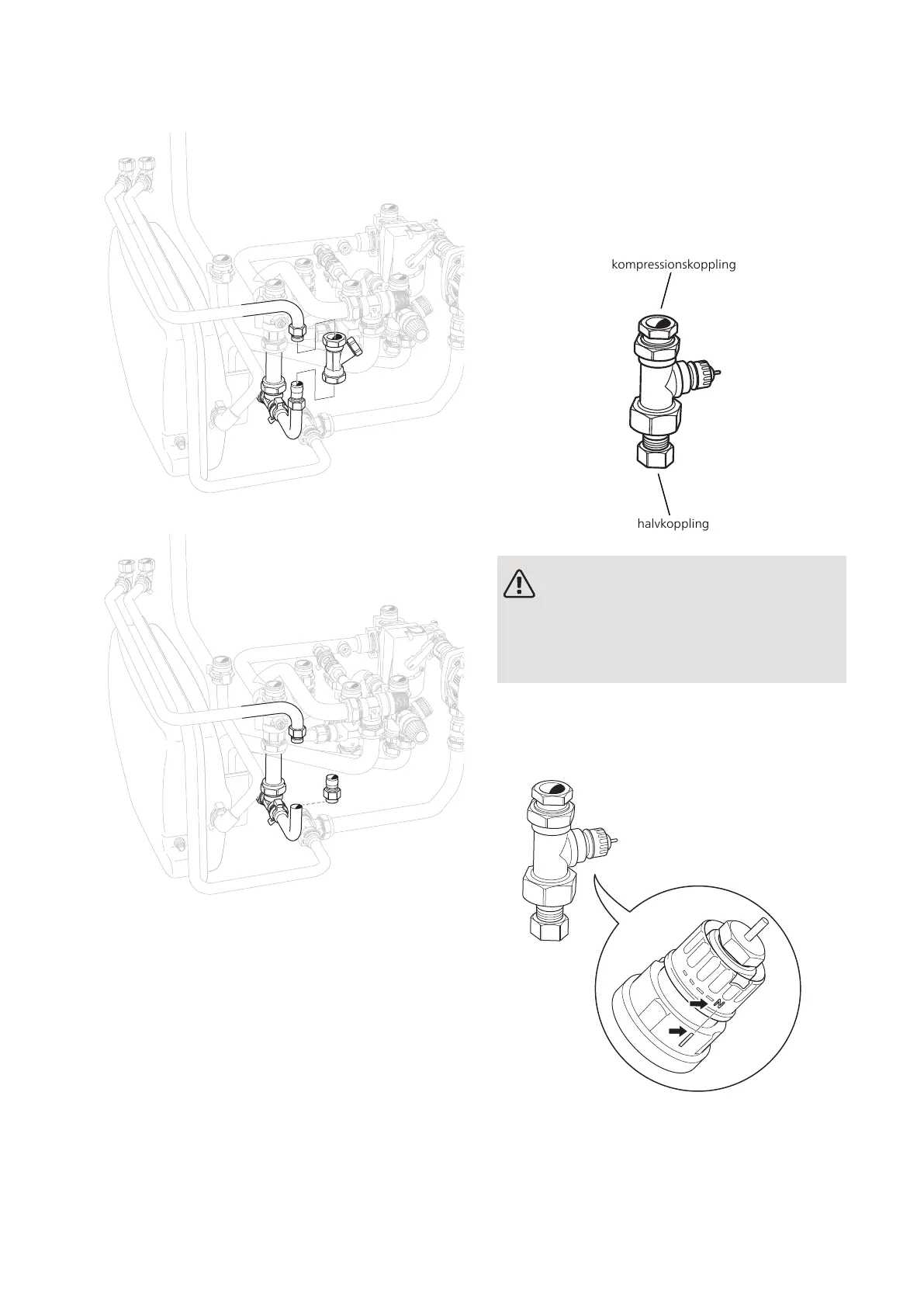 kompressionskoppling

halvkoppling

N