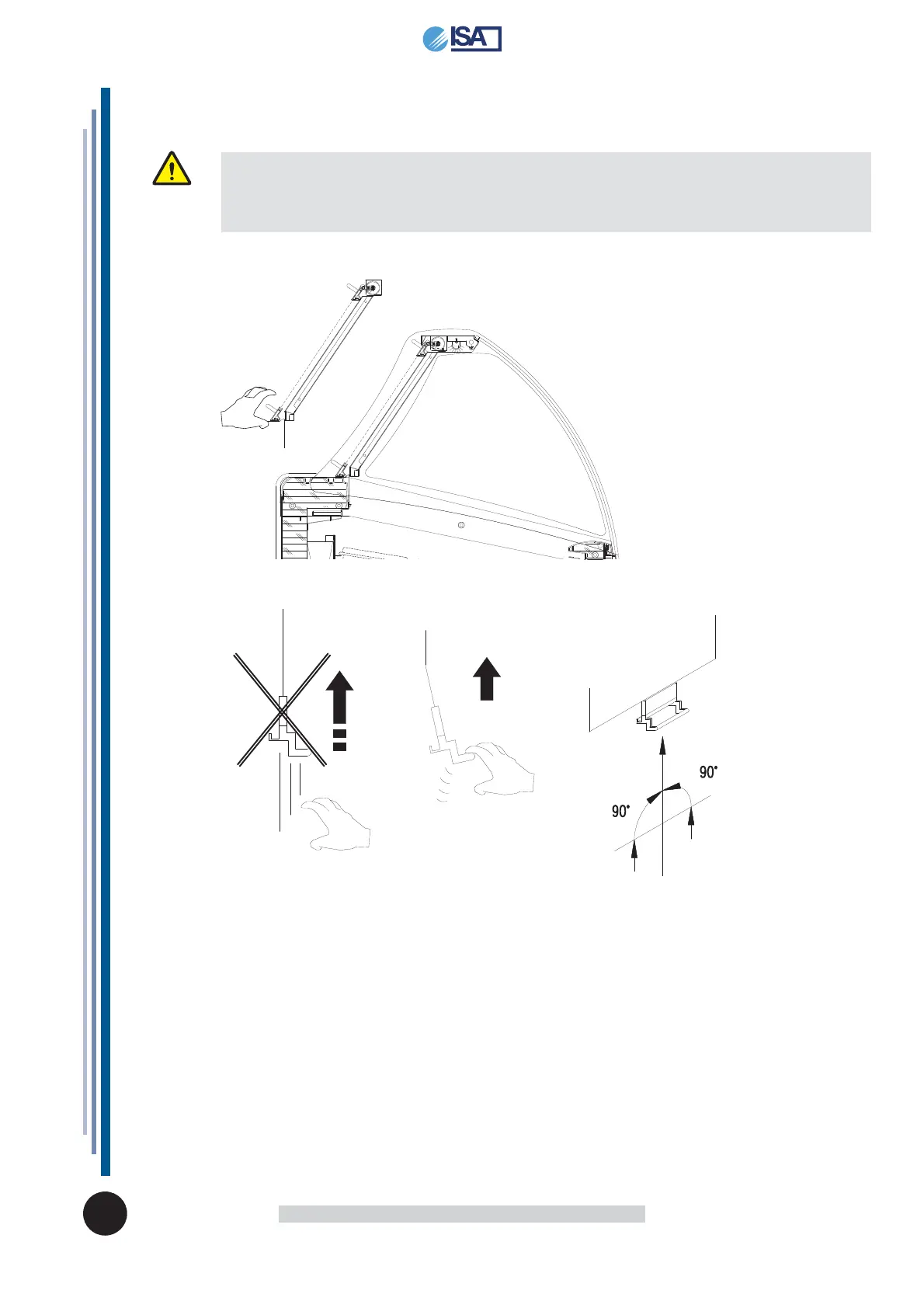 ISA

90°

90°