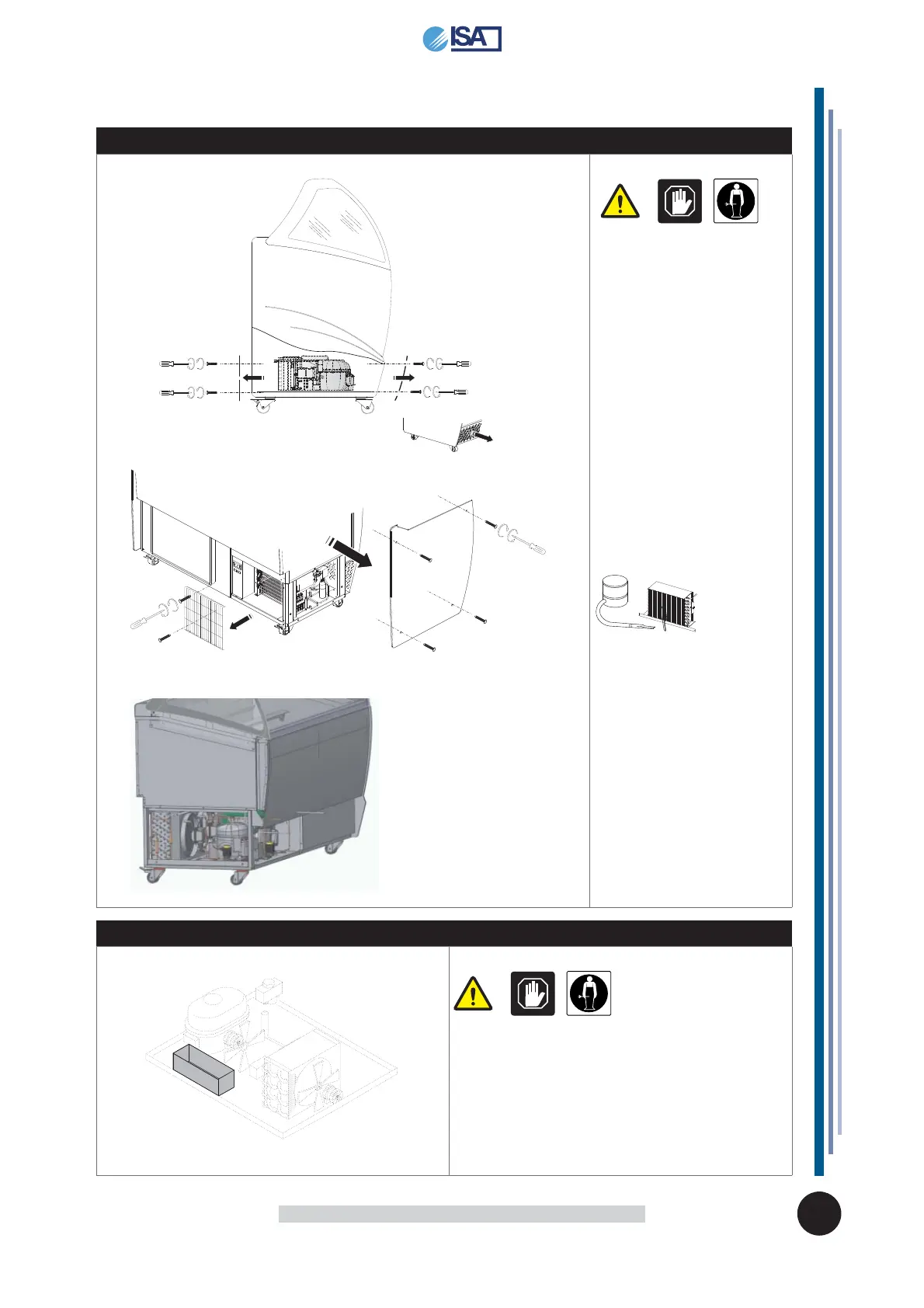 ISA