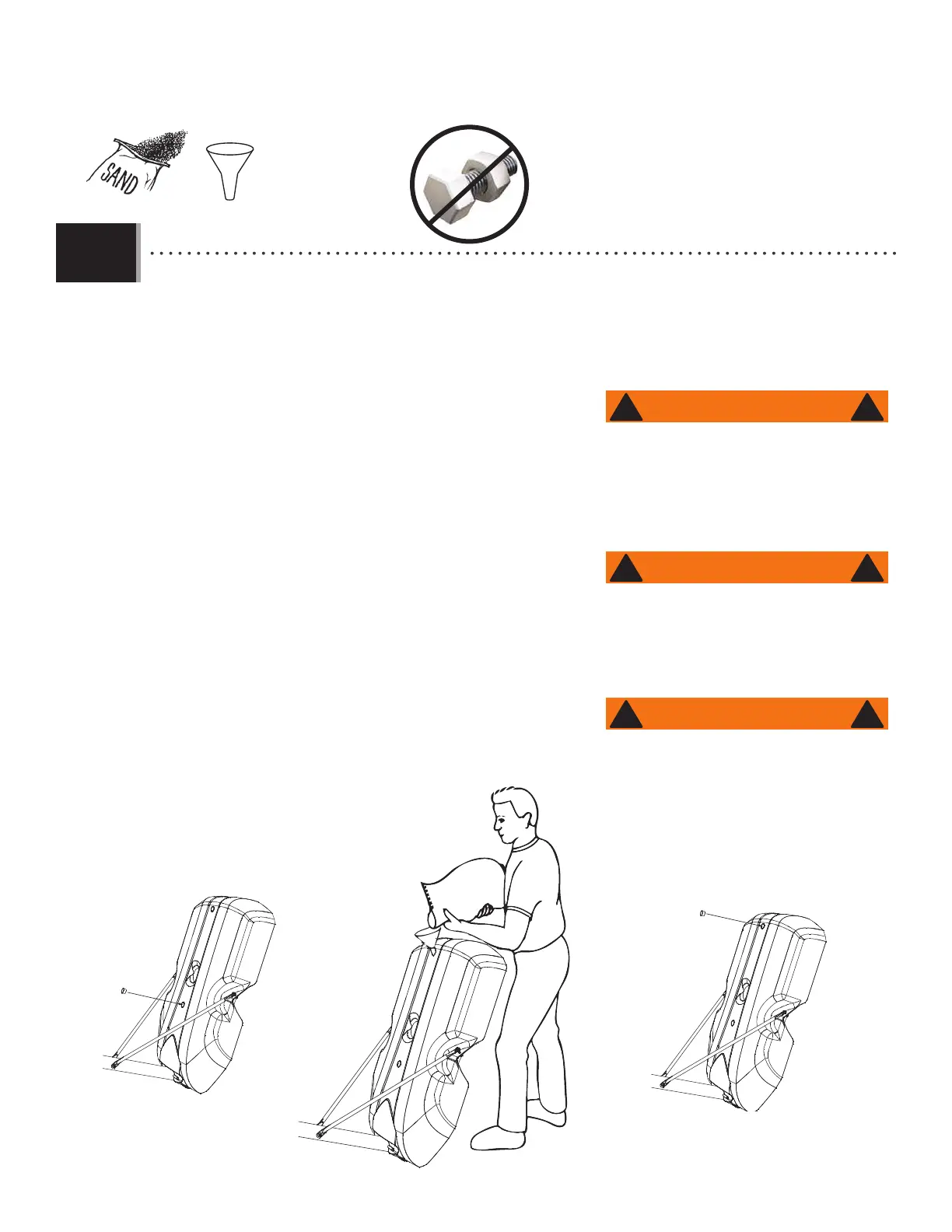 SAND