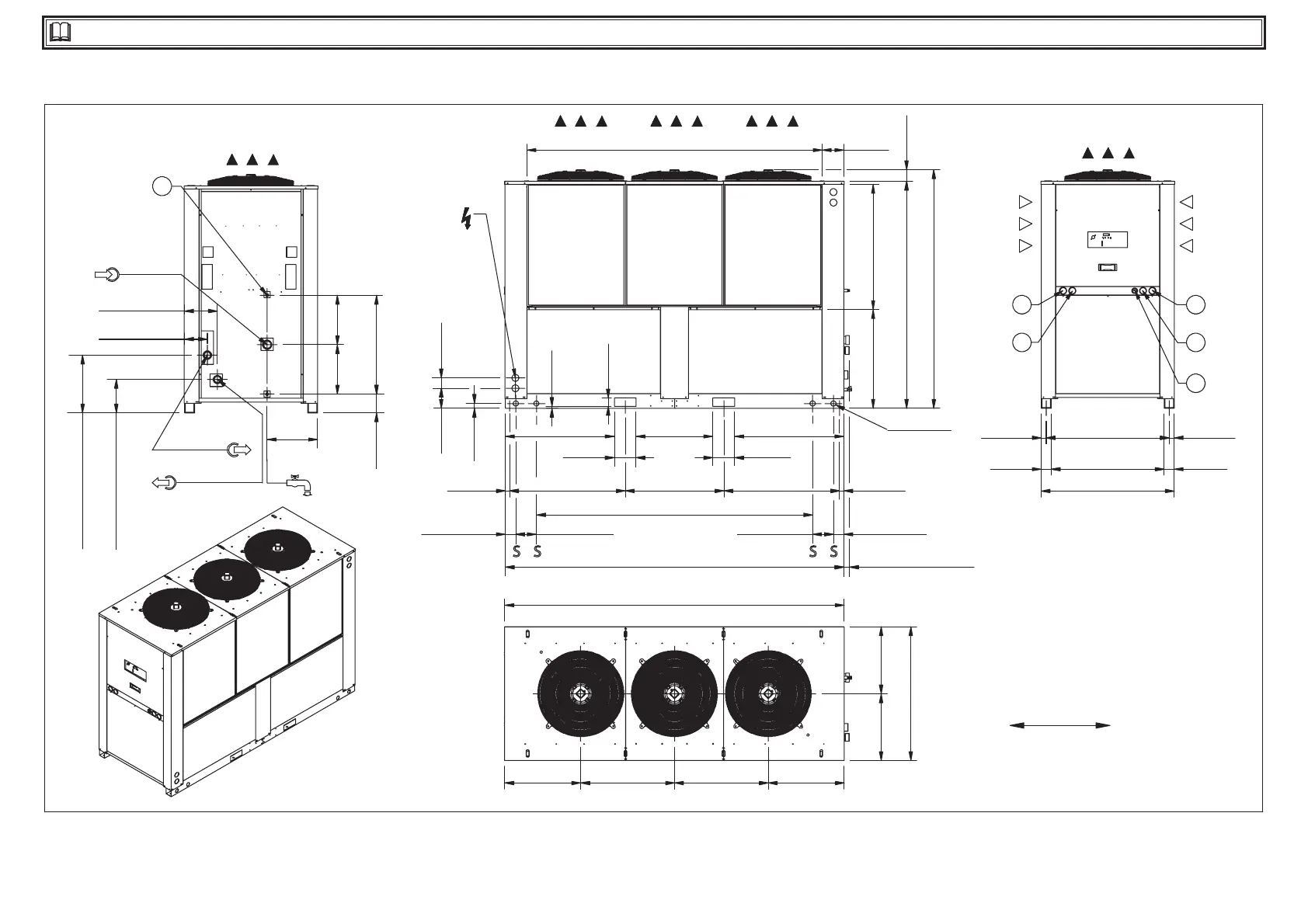 S S S S