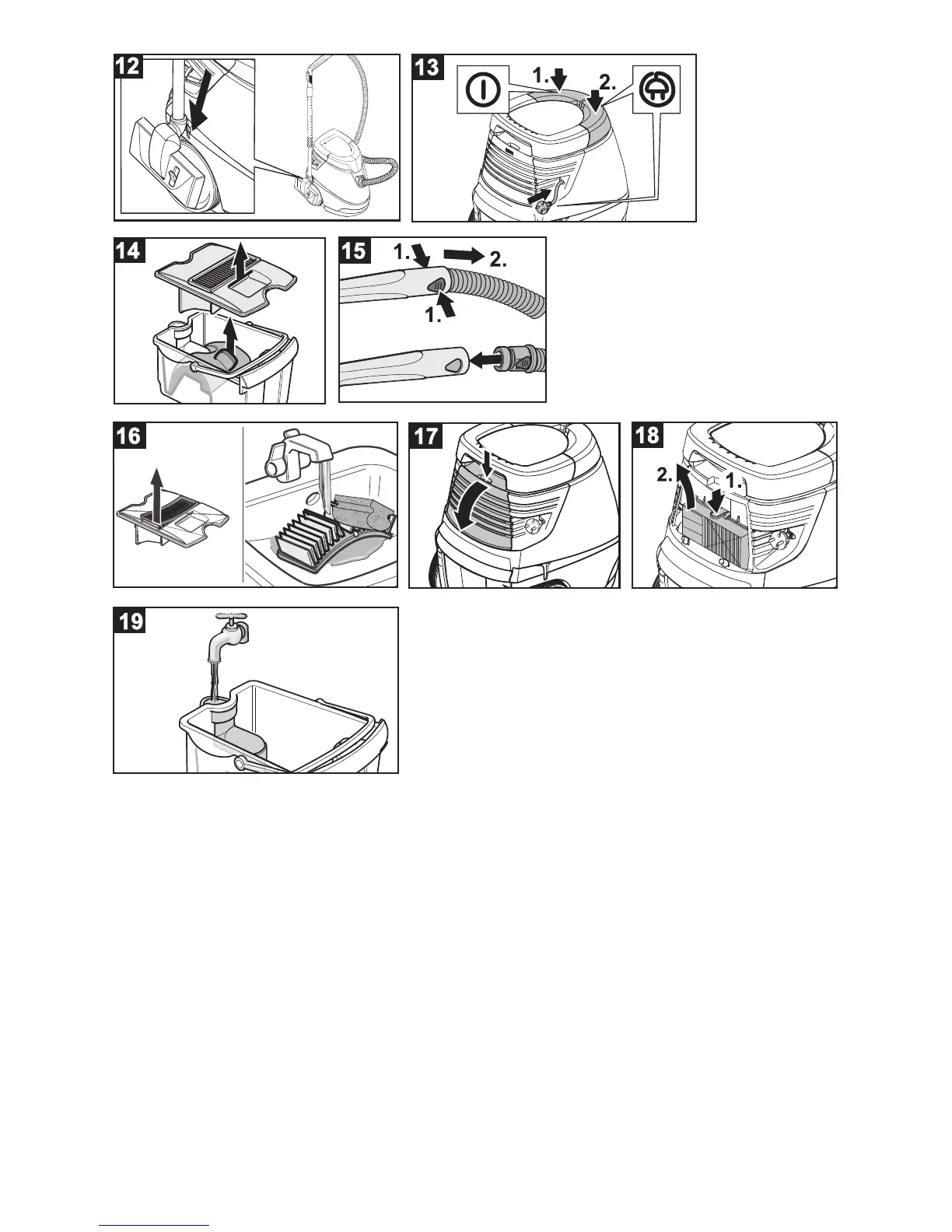 12

13
1.
2.

14

15
1.
2.
1.

16

17

18
2.
1.

19