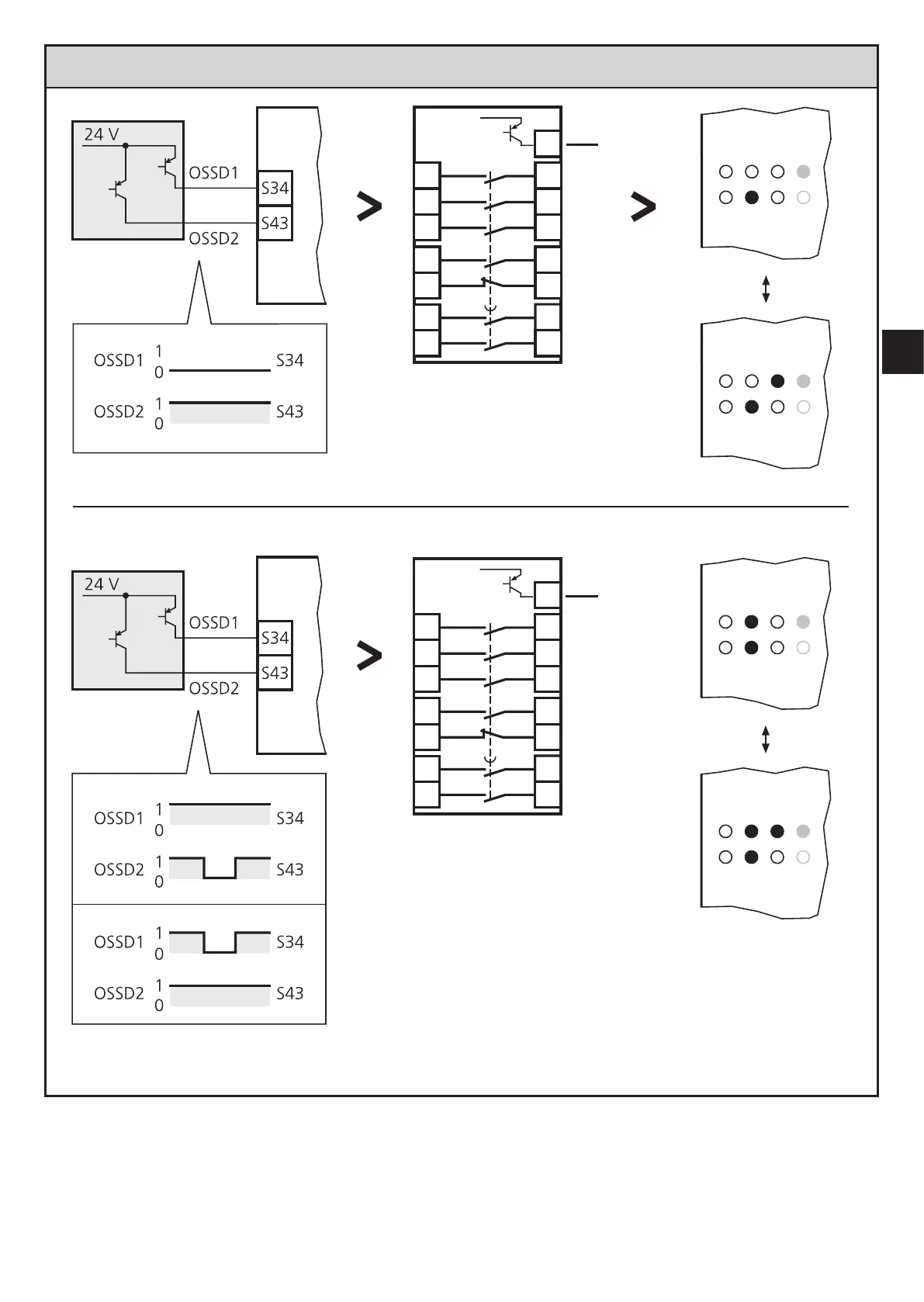 24 V
OSSD1
OSSD2
S34
S43

OSSD1 1 0 S34
OSSD2 1 0 S43

24 V
OSSD1
OSSD2
S34
S43

OSSD1 1 0 S34
OSSD2 1 0 S43

OSSD1 1 0 S34
OSSD2 1 0 S43