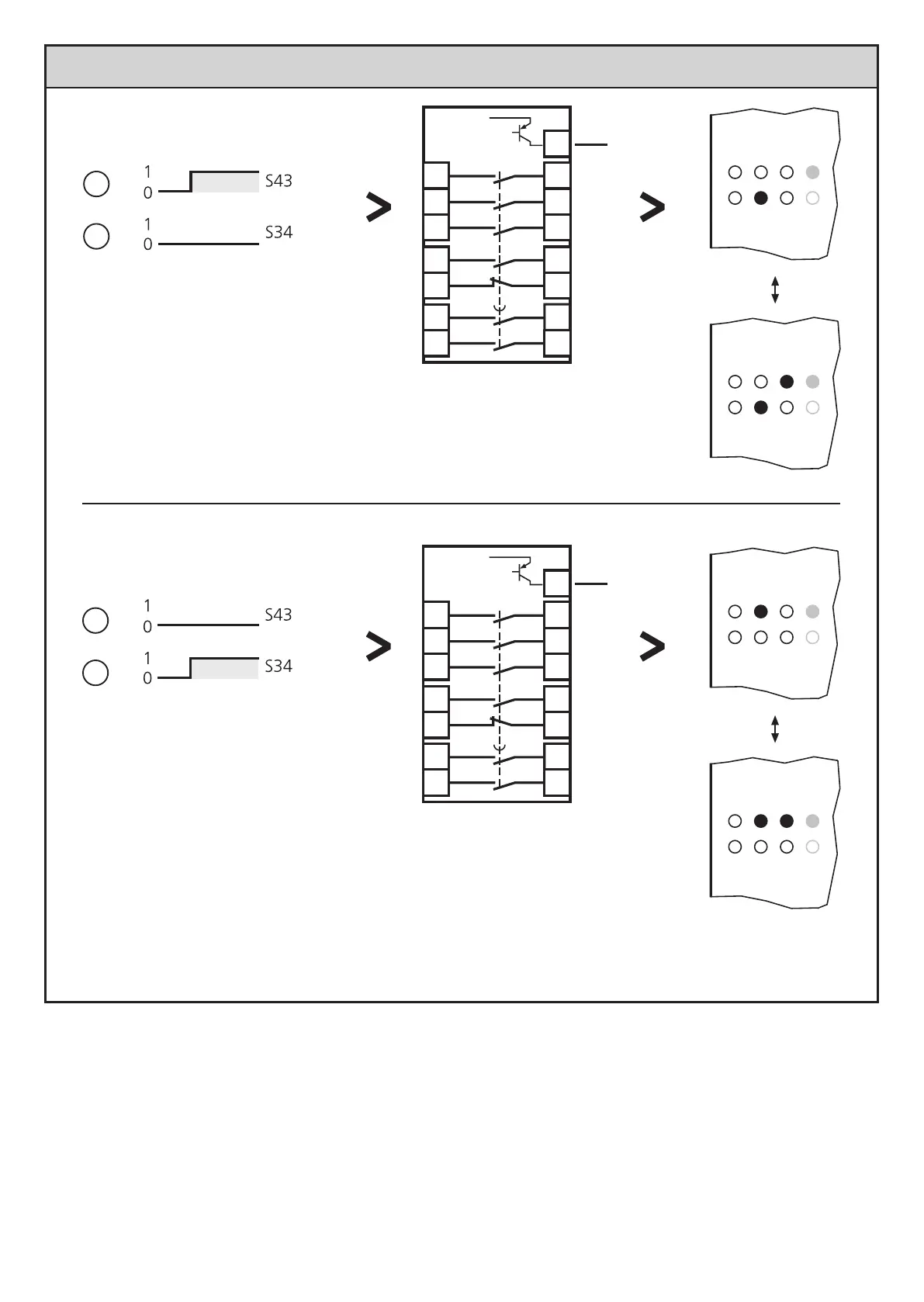 1
0
S43

1
0
S34

1
0
S43

1
0
S34