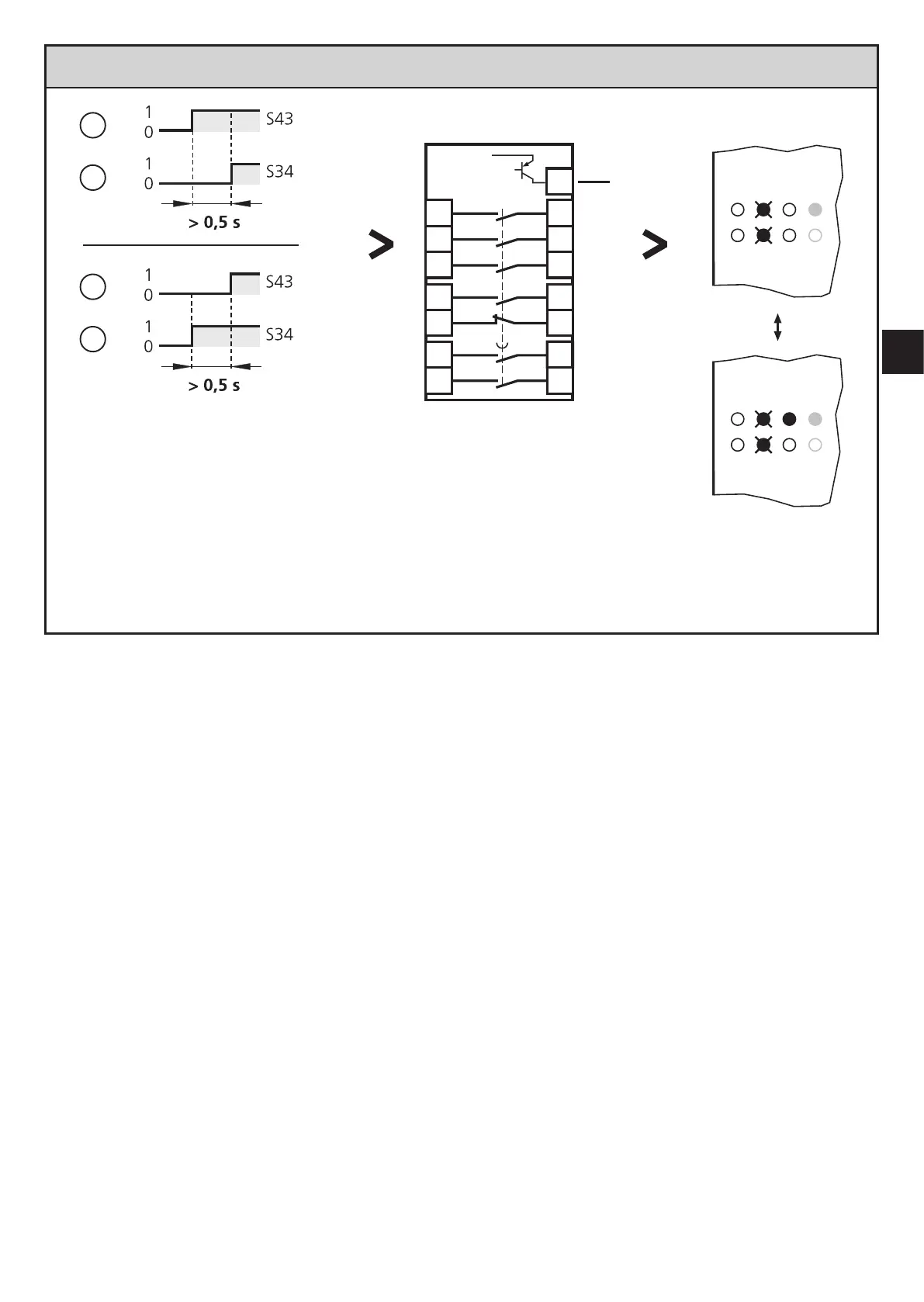 1
0
S43
1
0
S34
> 0,5 s

1
0
S43
1
0
S34
> 0,5 s