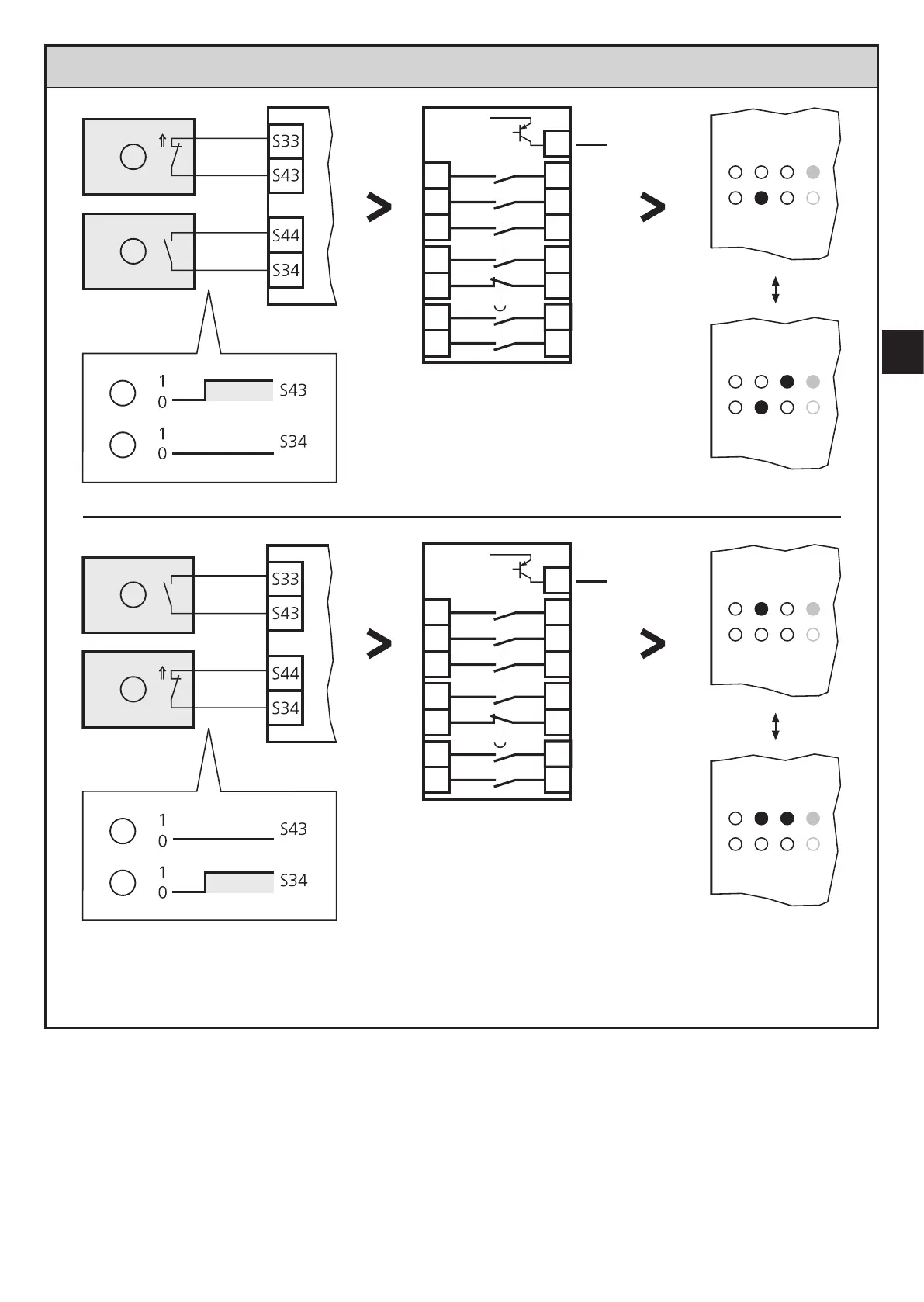 S33
S43
S44
S34

1
0
S43
1
0
S34

S33
S43
S44
S34

1
0
S43
1
0
S34