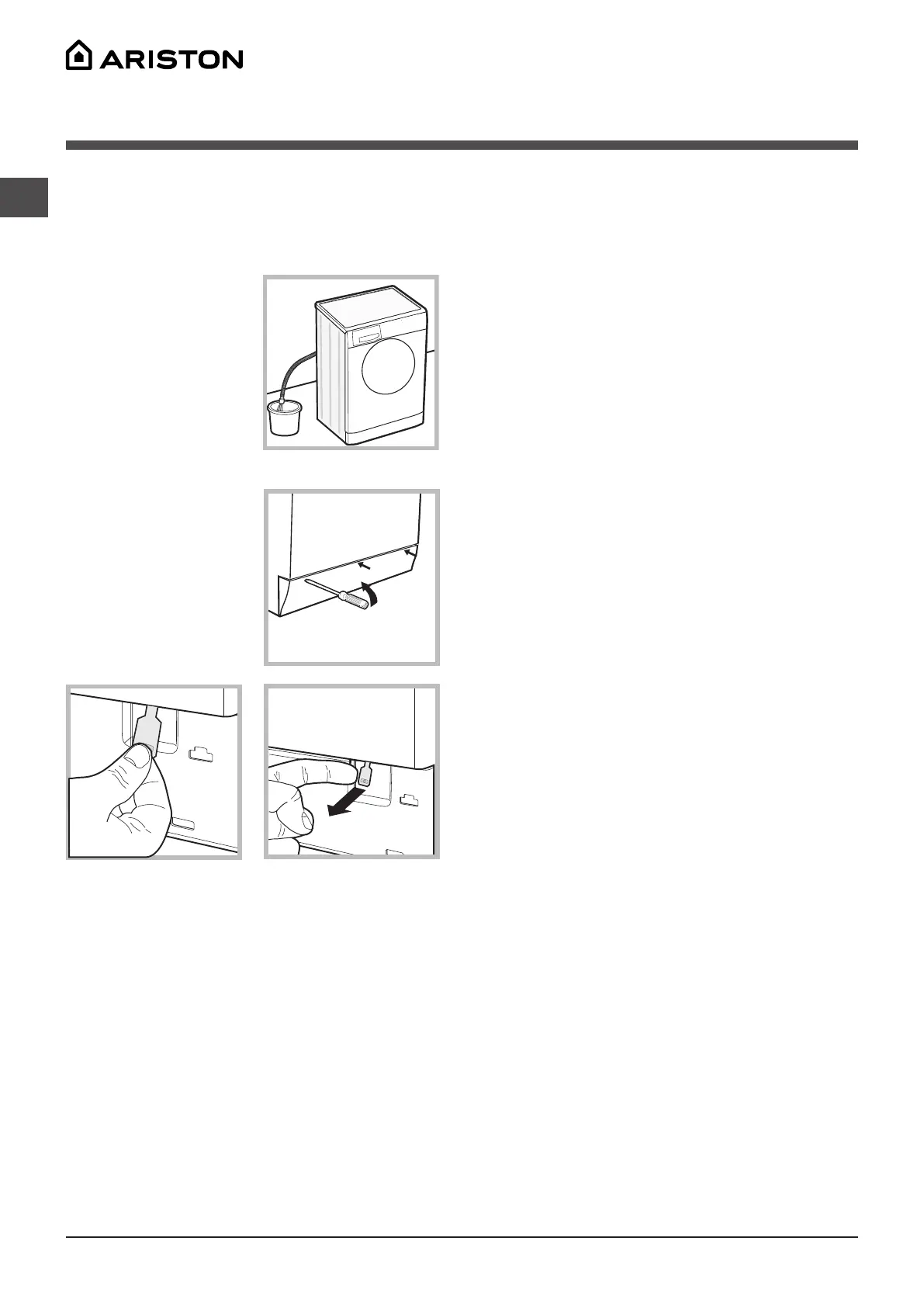 ARISTON