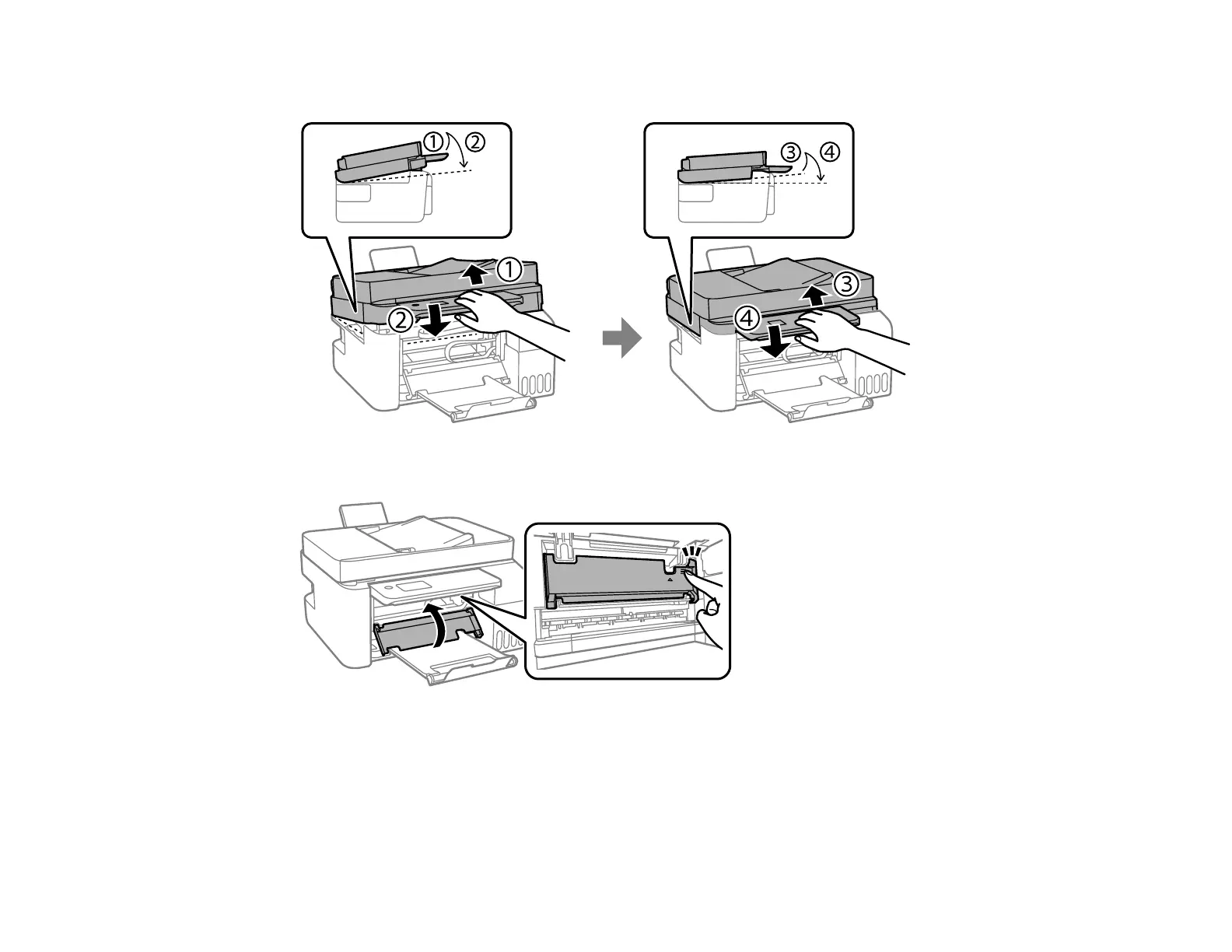 ①
②
①
②
③
④
③
④