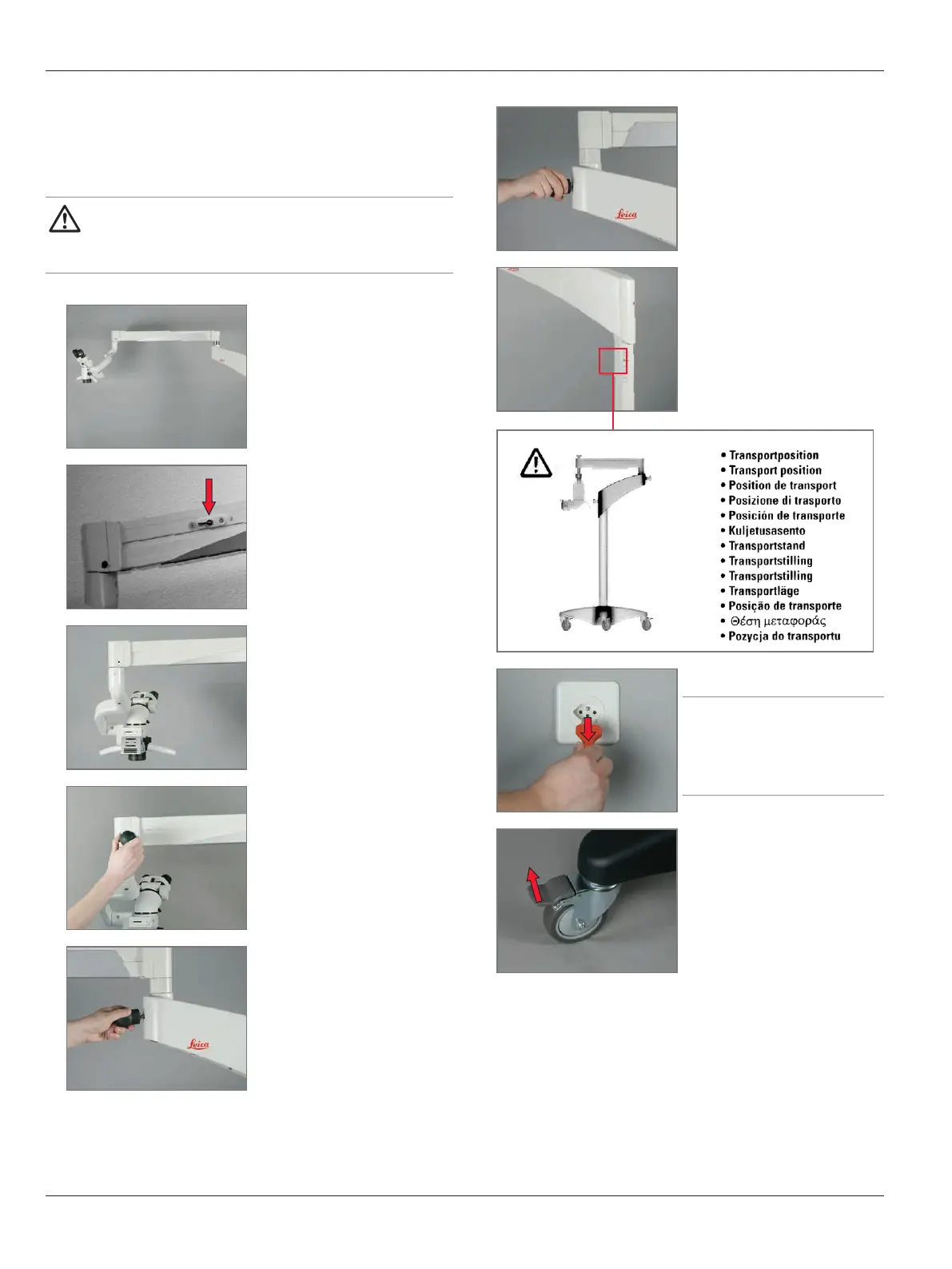 Leica

Leica

• Transportposition
• Transport position
• Position de transport
• Posizione di trasporto
• Posición de transporte
• Kuljetusasento
• Transportstand
• Transportstilling
• Transportstilling
• Transportläge
• Posição de transporte
• Θέση μεταφοράς
• Pozycja do transportu