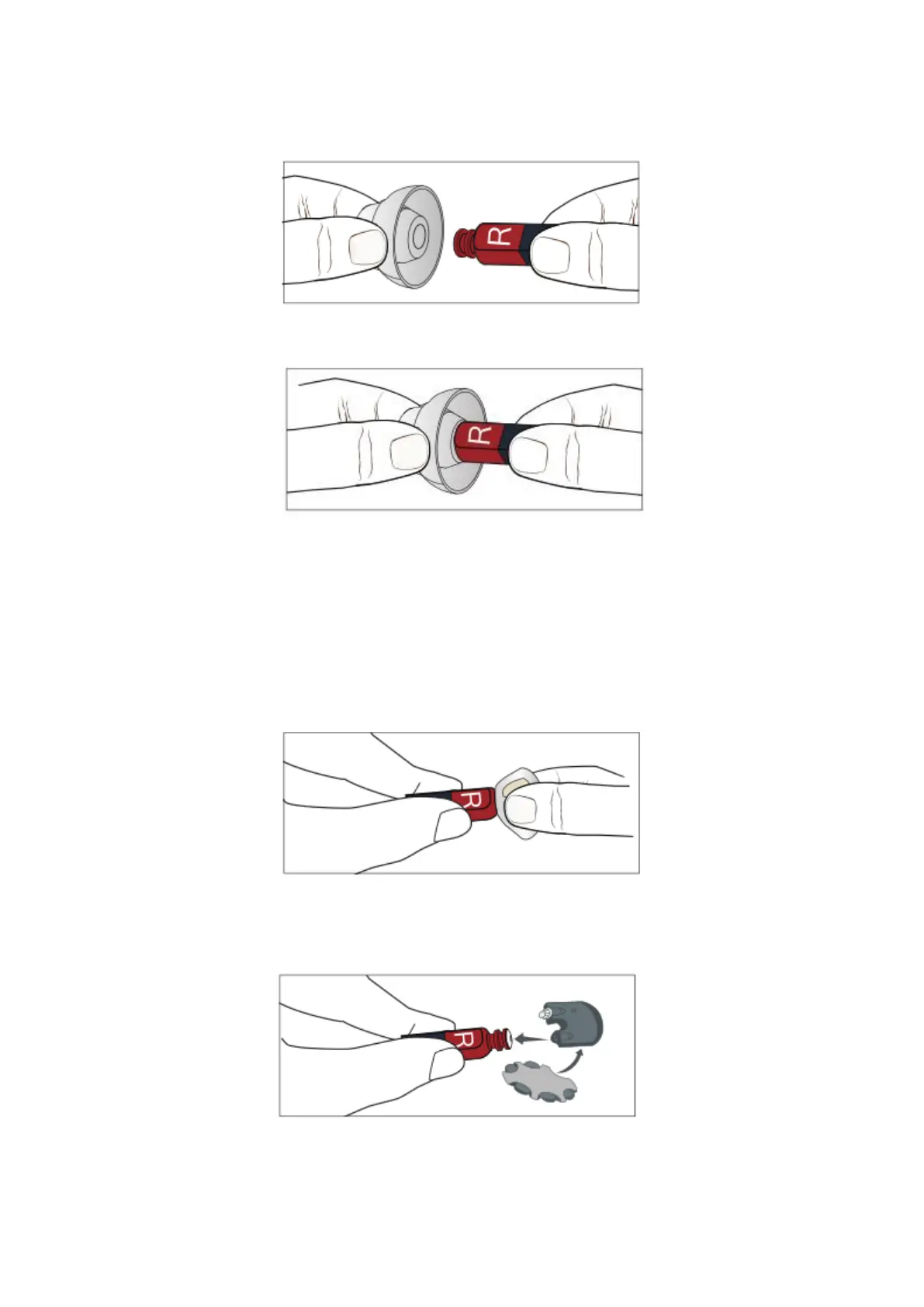 R

R

R

R