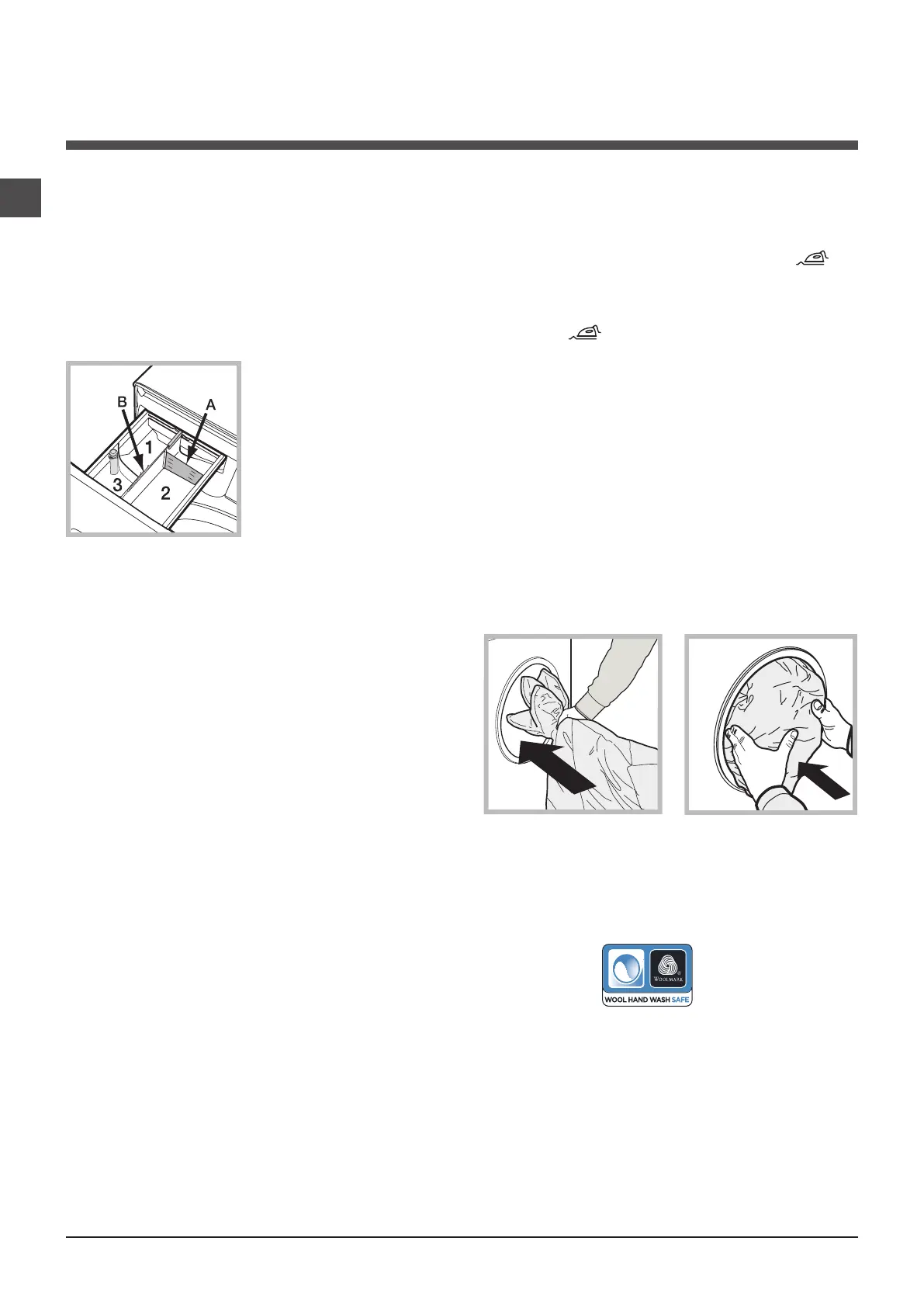 B
A
1
3
2

WOOLMARK
WOOL HAND WASH SAFE